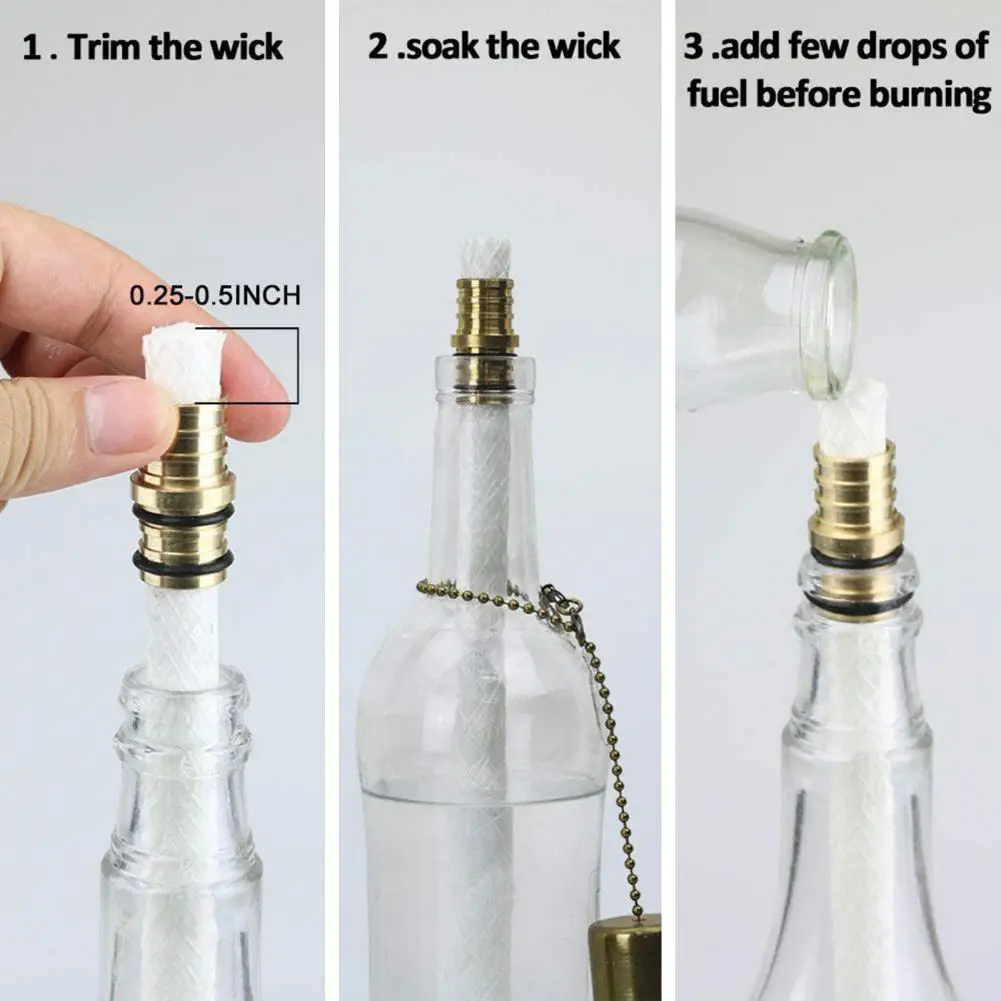 1 . Trim the wick

0.25-0.5INCH

2 .soak the wick

3 .add few drops of fuel before burning