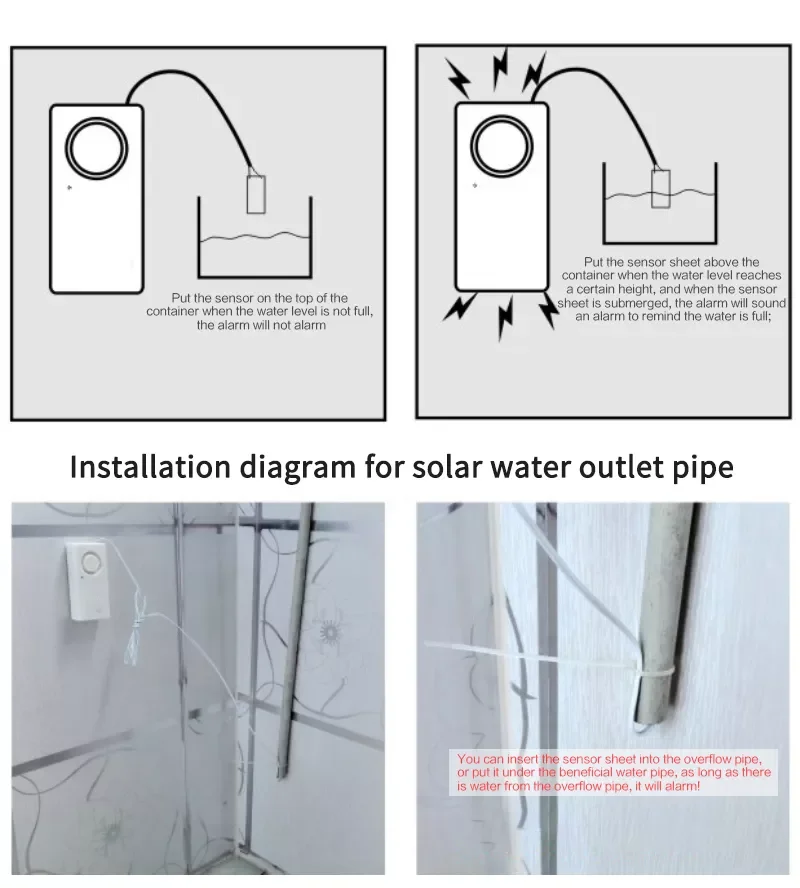 Put the sensor on the top of the container when the water level is not full, the alarm will not alarm

Put the sensor sheet above the container when the water level reaches a certain height, and when the sensor sheet is submerged, the alarm will sound an alarm to remind the water is full;

Installation diagram for solar water outlet pipe

You can insert the sensor sheet into the overflow pipe, or put it under the beneficial water pipe, as long as there is water from the overflow pipe, it will alarm!