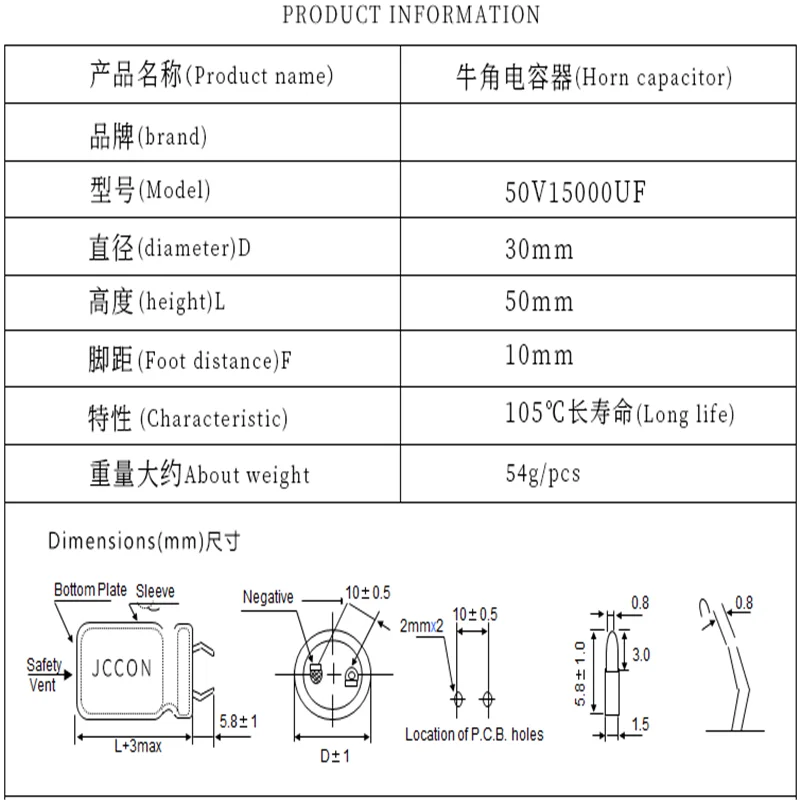 PRODUCT INFORMATION

| 产品名称(Product name) | 牛角电容器(Horn capacitor) |
|---|---|
| 品牌(brand) | |
| 型号(Model) | 50V15000UF |
| 直径(diameter)D | 30mm |
| 高度(height)L | 50mm |
| 脚距(Foot distance)F | 10mm |
| 特性 (Characteristic) | 105℃长寿命(Long life) |
| 重量大约About weight | 54g/pcs |

Dimensions(mm)尺寸

Bottom Plate
Sleeve
Safety Vent
JCCON
5.8±1
L+3max
Negative
10±0.5
D±1
2mmx2
10±0.5
Location of P.C.B. holes
0.8
3.0
5.8±1.0
1.5
0.8