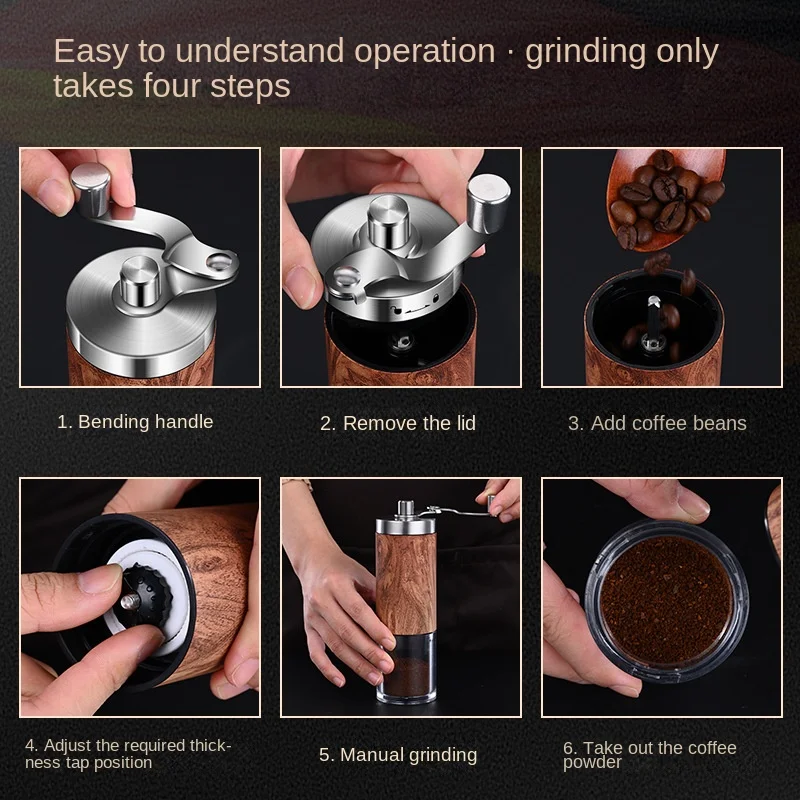 Easy to understand operation · grinding only takes four steps

1. Bending handle

2. Remove the lid

3. Add coffee beans

4. Adjust the required thickness tap position

5. Manual grinding

6. Take out the coffee powder