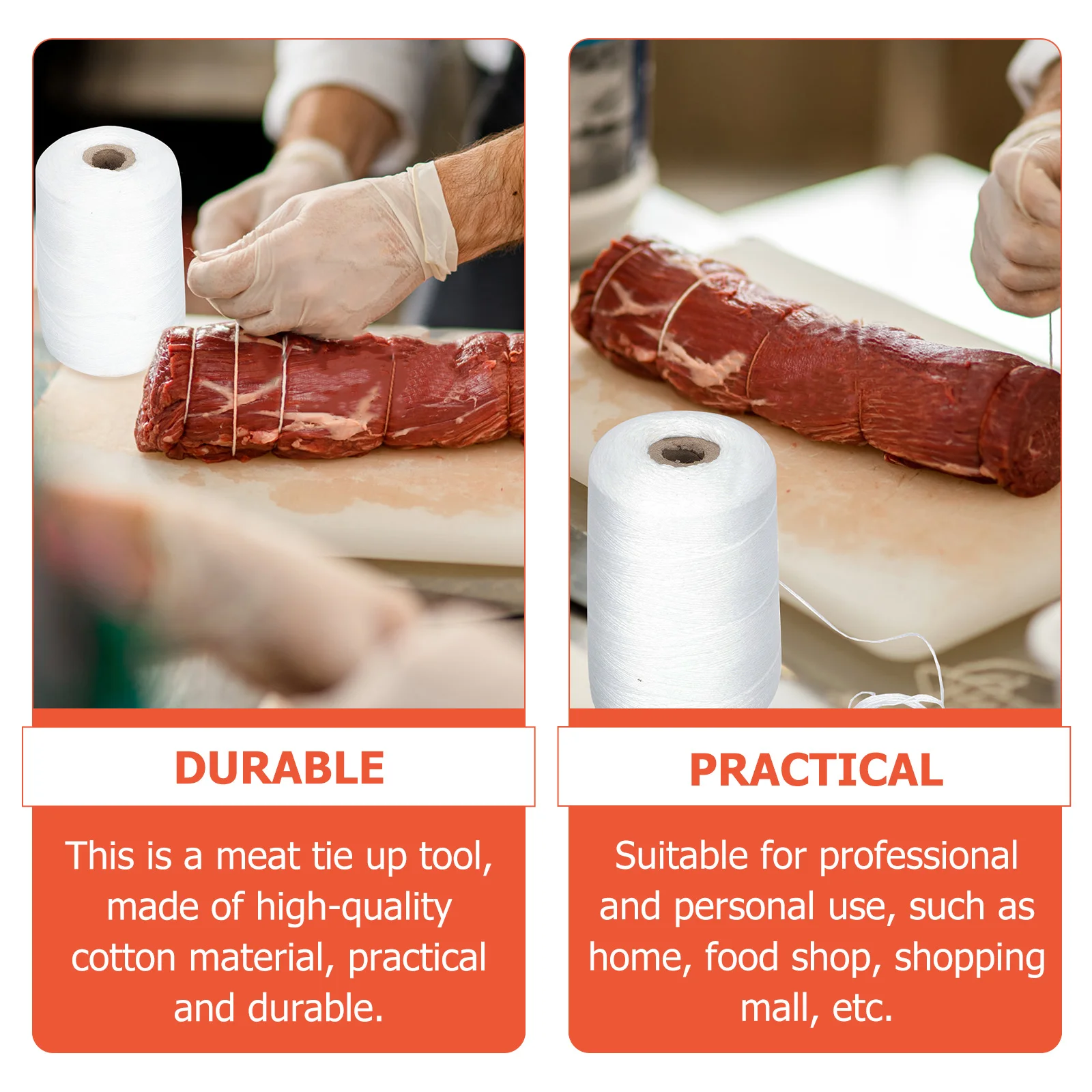 DURABLE

This is a meat tie up tool, made of high-quality cotton material, practical and durable.

PRACTICAL

Suitable for professional and personal use, such as home, food shop, shopping mall, etc.