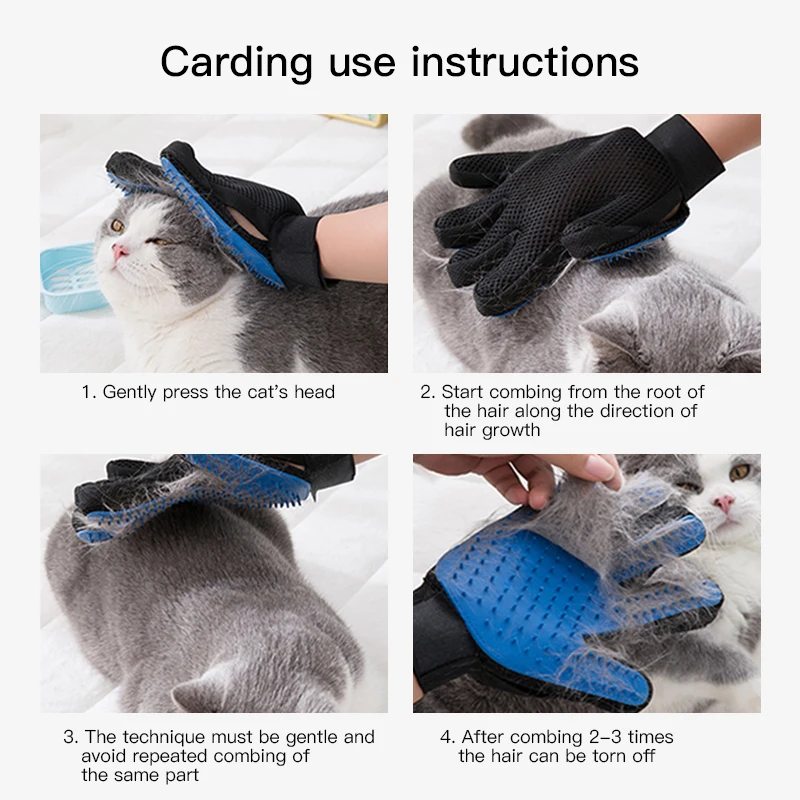 Carding use instructions

1. Gently press the cat's head

2. Start combing from the root of the hair along the direction of hair growth

3. The technique must be gentle and avoid repeated combing of the same part

4. After combing 2-3 times the hair can be torn off