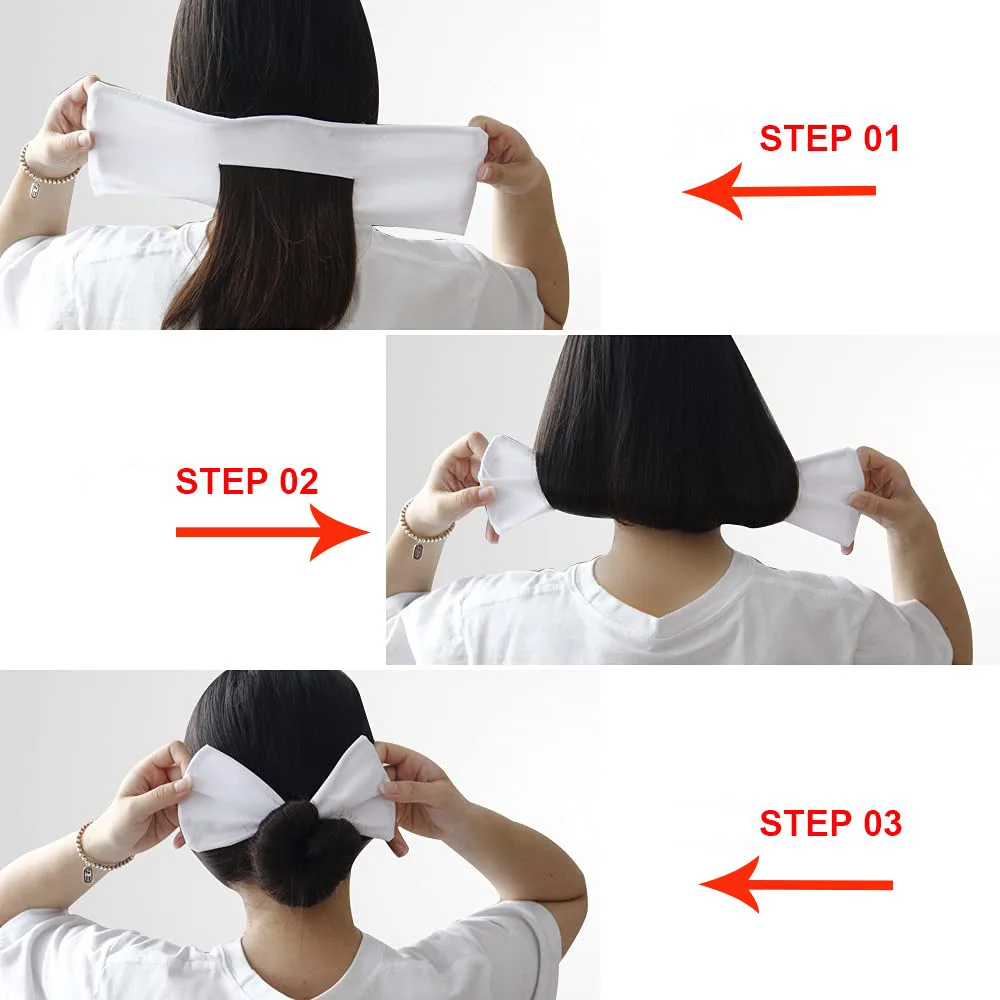 STEP 01

STEP 02

STEP 03