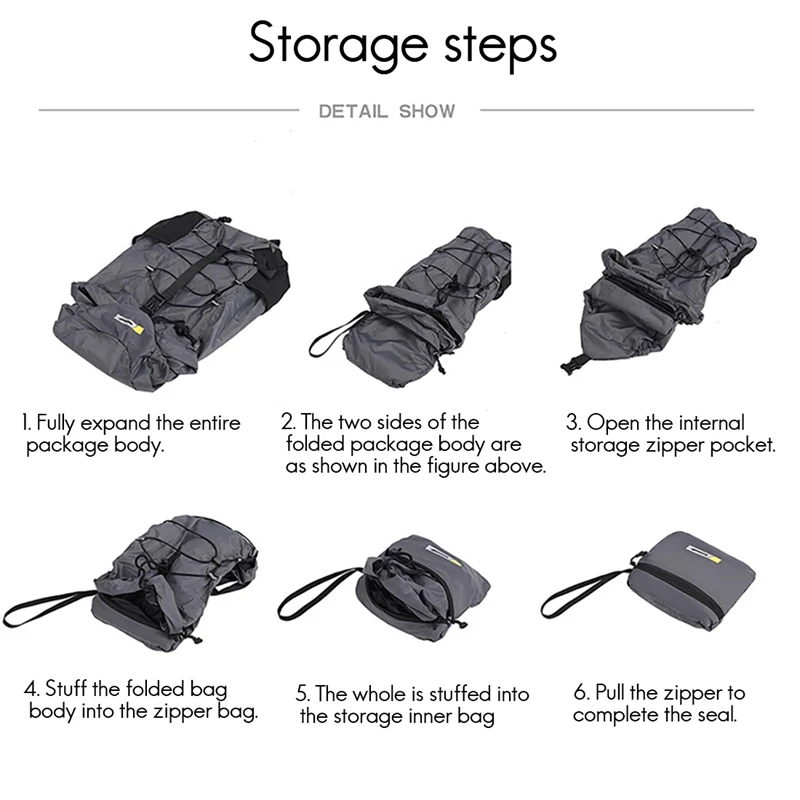 Storage steps

DETAIL SHOW

1. Fully expand the entire package body.

2. The two sides of the folded package body are as shown in the figure above.

3. Open the internal storage zipper pocket.

4. Stuff the folded bag body into the zipper bag.

5. The whole is stuffed into the storage inner bag

6. Pull the zipper to complete the seal.