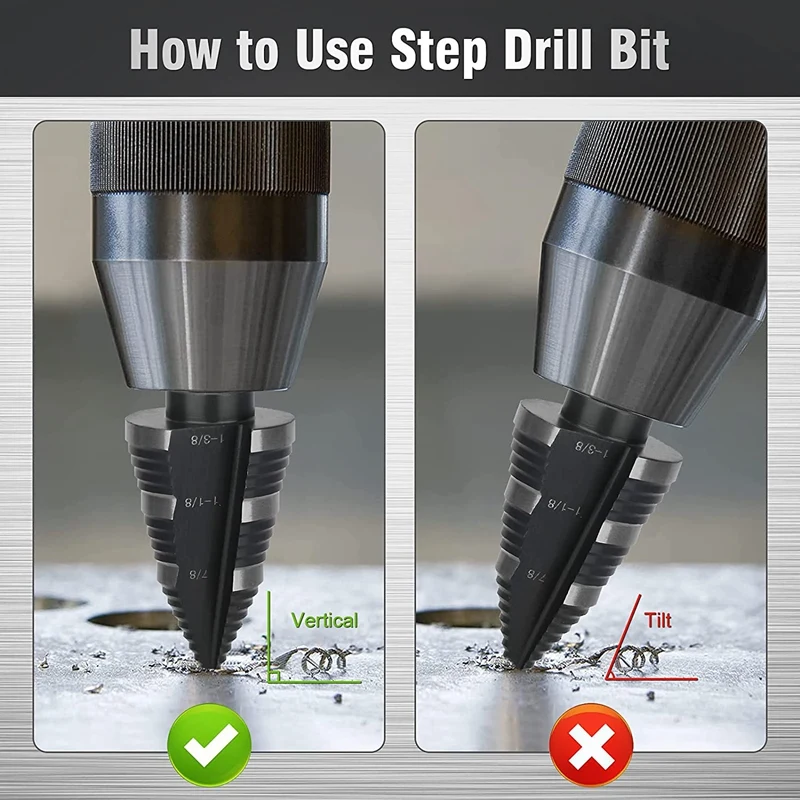 How to Use Step Drill Bit

1-3/8
1-1/8
7/8
Vertical

1-3/8
1-1/8
7/8
Tilt