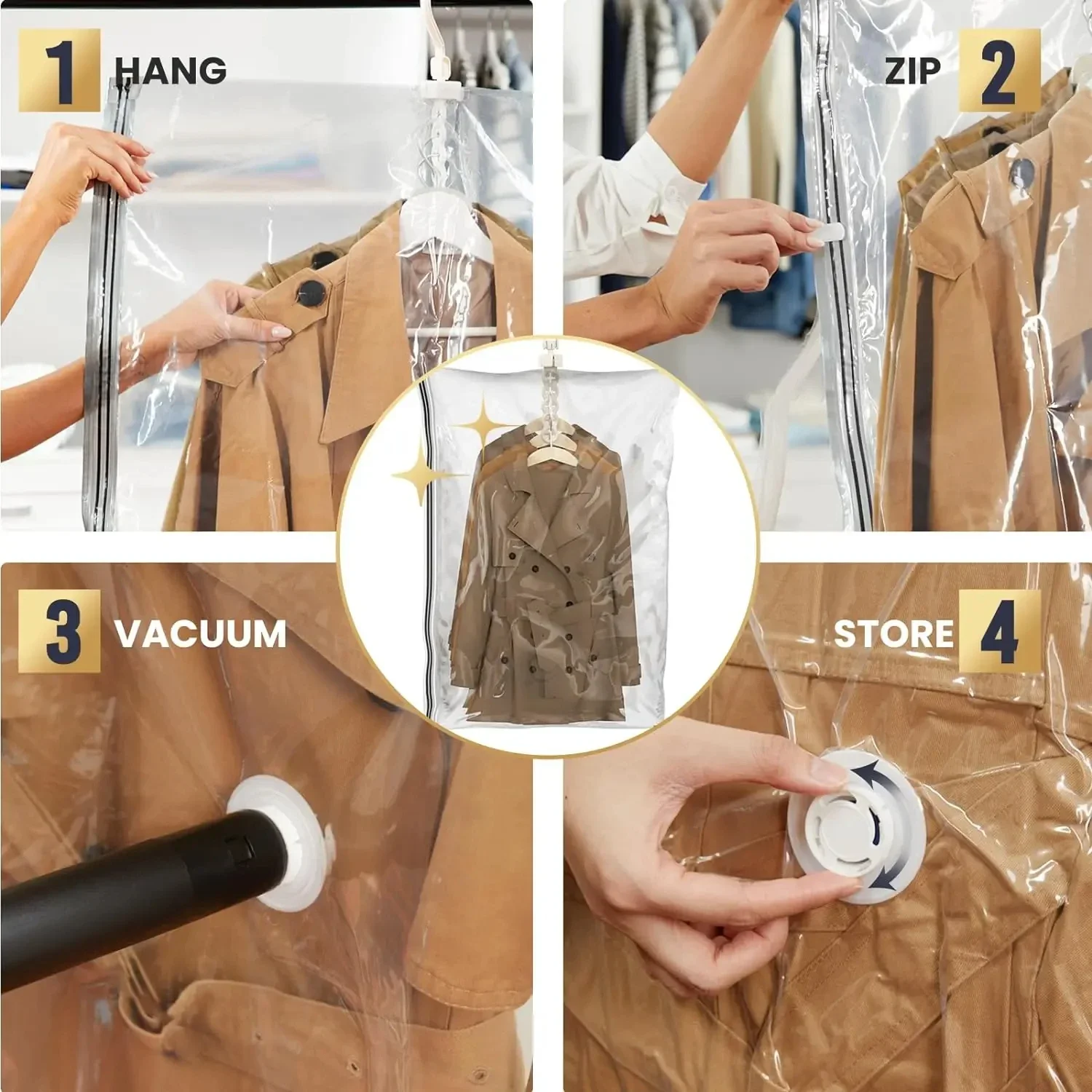 1 HANG

ZIP 2

3 VACUUM

STORE 4