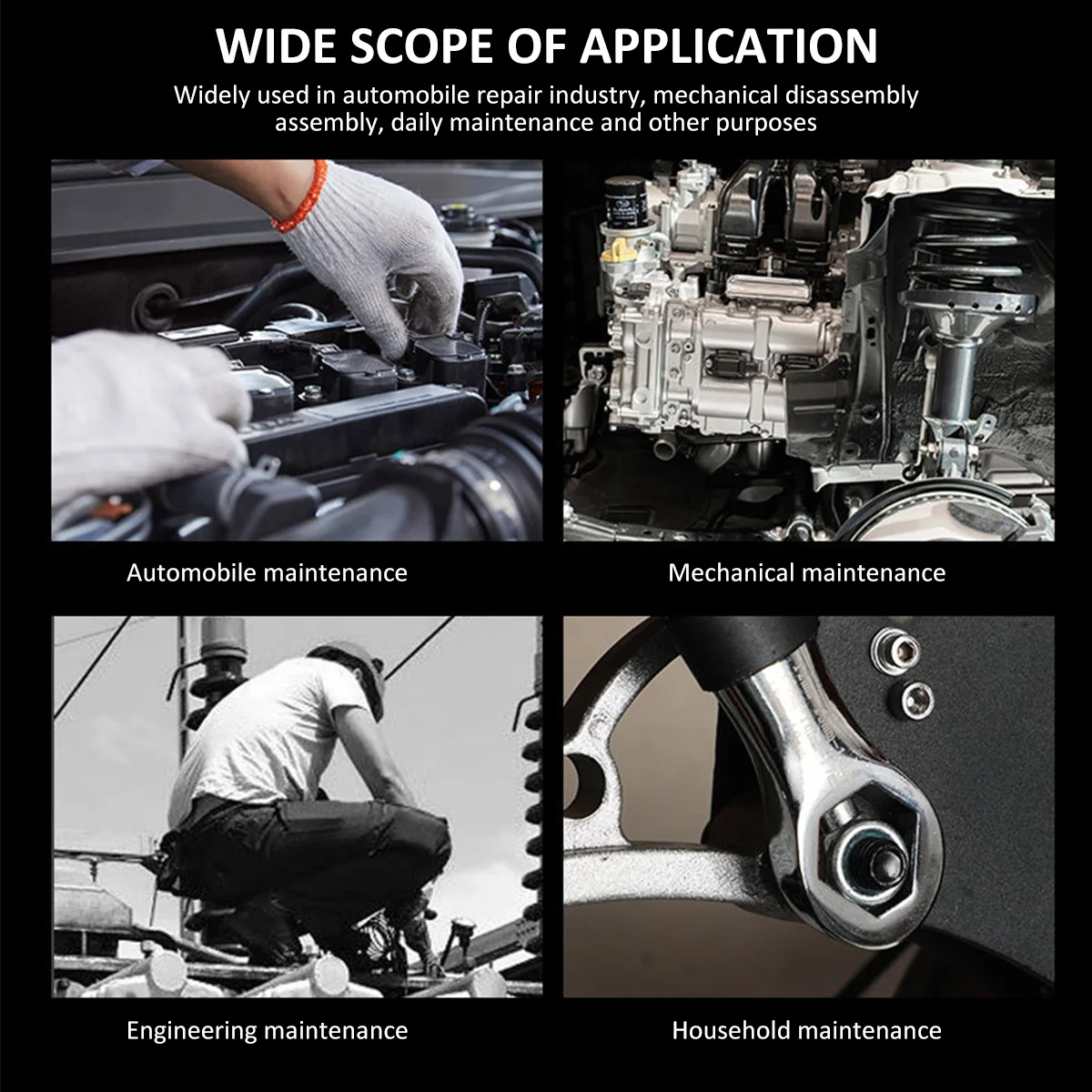 WIDE SCOPE OF APPLICATION

Widely used in automobile repair industry, mechanical disassembly assembly, daily maintenance and other purposes

Automobile maintenance

Mechanical maintenance

Engineering maintenance

Household maintenance