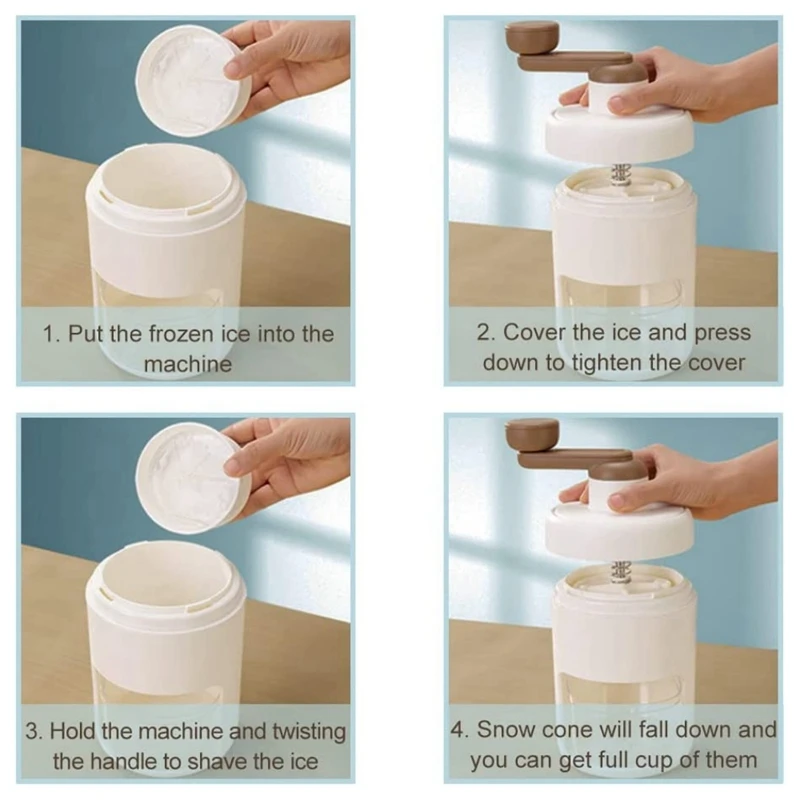 1. Put the frozen ice into the machine

2. Cover the ice and press down to tighten the cover

3. Hold the machine and twisting the handle to shave the ice

4. Snow cone will fall down and you can get full cup of them