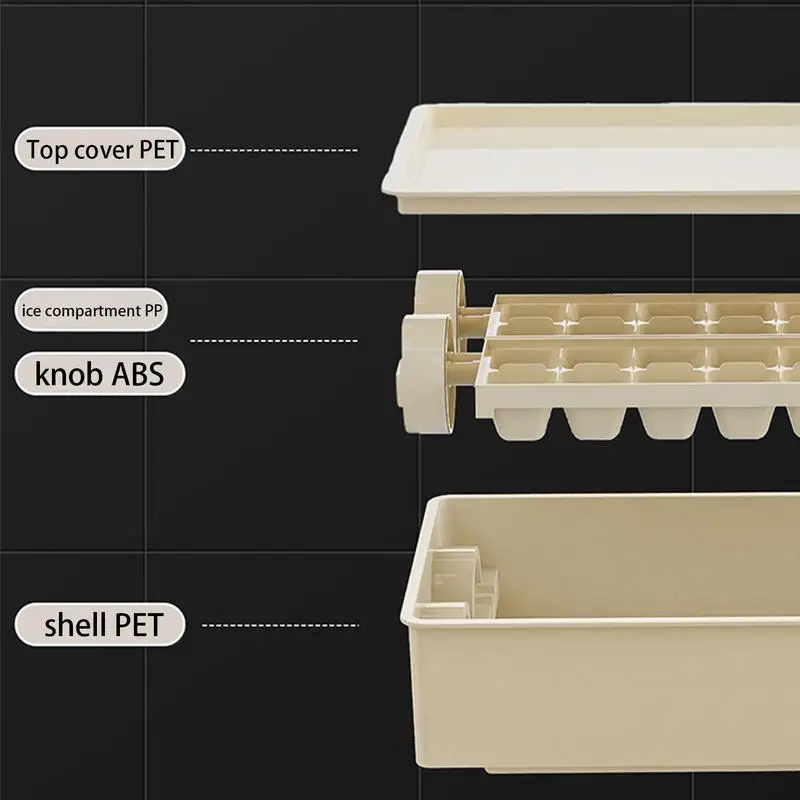 Top cover PET

ice compartment PP

knob ABS

shell PET