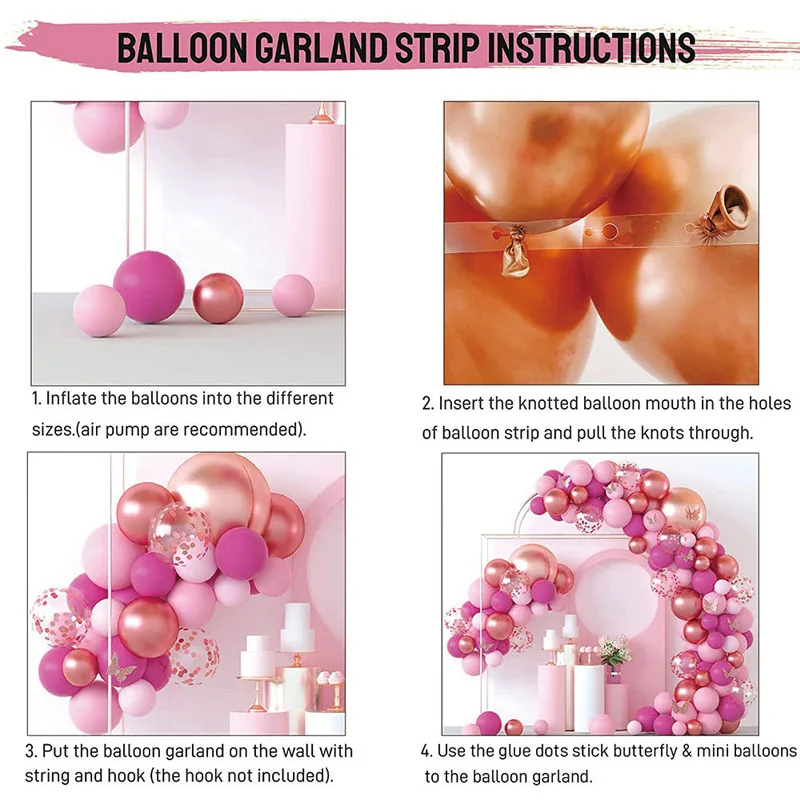 BALLOON GARLAND STRIP INSTRUCTIONS

1. Inflate the balloons into the different sizes.(air pump are recommended).

2. Insert the knotted balloon mouth in the holes of balloon strip and pull the knots through.

3. Put the balloon garland on the wall with string and hook (the hook not included).

4. Use the glue dots stick butterfly & mini balloons to the balloon garland.