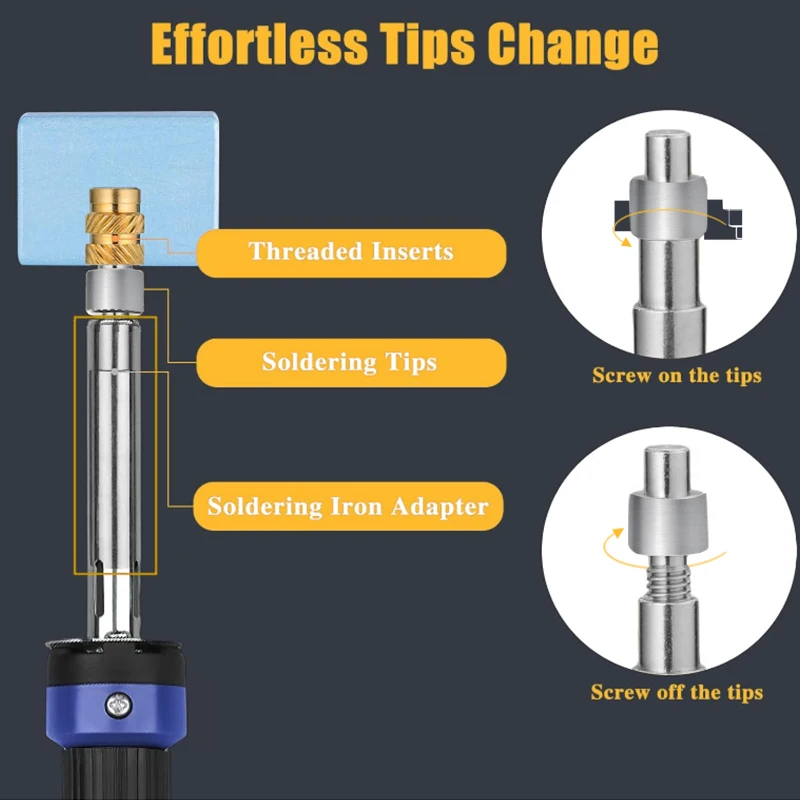 Effortless Tips Change

Threaded Inserts

Soldering Tips

Soldering Iron Adapter

Screw on the tips

Screw off the tips