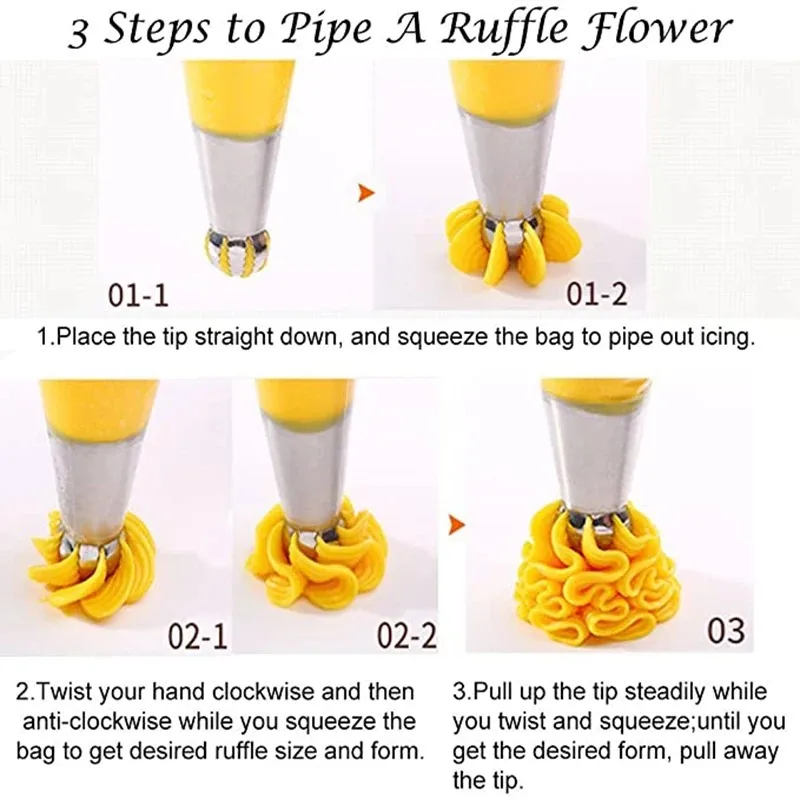 3 Steps to Pipe A Ruffle Flower

01-1

01-2

1.Place the tip straight down, and squeeze the bag to pipe out icing.

02-1

02-2

03

2.Twist your hand clockwise and then anti-clockwise while you squeeze the bag to get desired ruffle size and form.

3.Pull up the tip steadily while you twist and squeeze;until you get the desired form, pull away the tip.