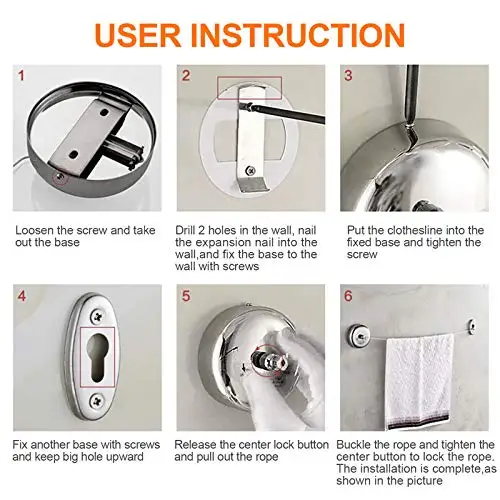 USER INSTRUCTION

1

Loosen the screw and take out the base

2

Drill 2 holes in the wall, nail the expansion nail into the wall,and fix the base to the wall with screws

3

Put the clothesline into the fixed base and tighten the screw

4

Fix another base with screws and keep big hole upward

5

Release the center lock button and pull out the rope

6

Buckle the rope and tighten the center button to lock the rope. The installation is complete,as shown in the picture