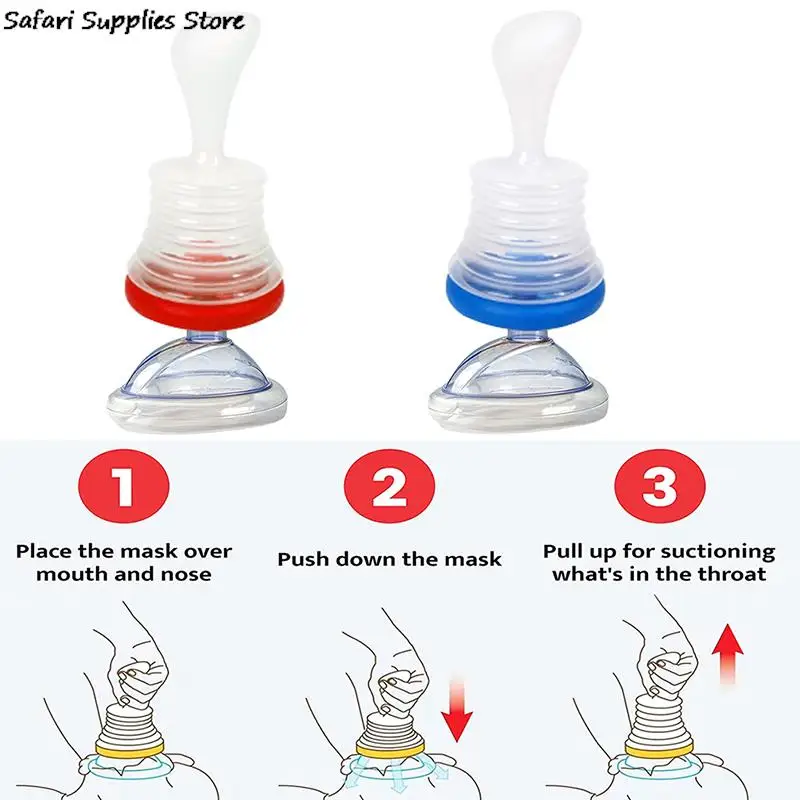 Safari Supplies Store

1
Place the mask over mouth and nose

2
Push down the mask

3
Pull up for suctioning what's in the throat