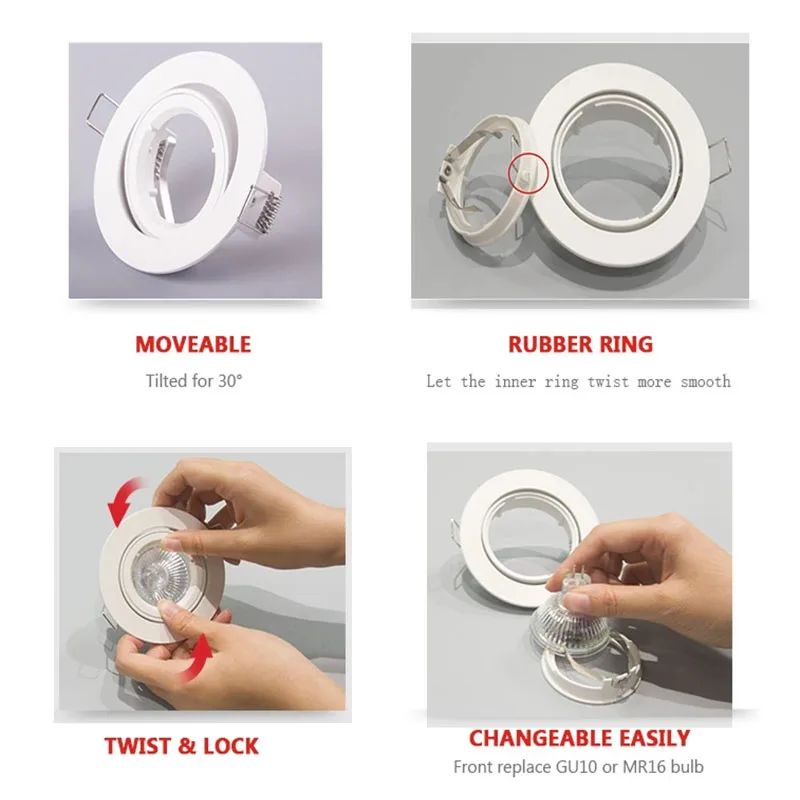 MOVEABLE

Tilted for 30°

RUBBER RING

Let the inner ring twist more smooth

TWIST & LOCK

CHANGEABLE EASILY

Front replace GU10 or MR16 bulb