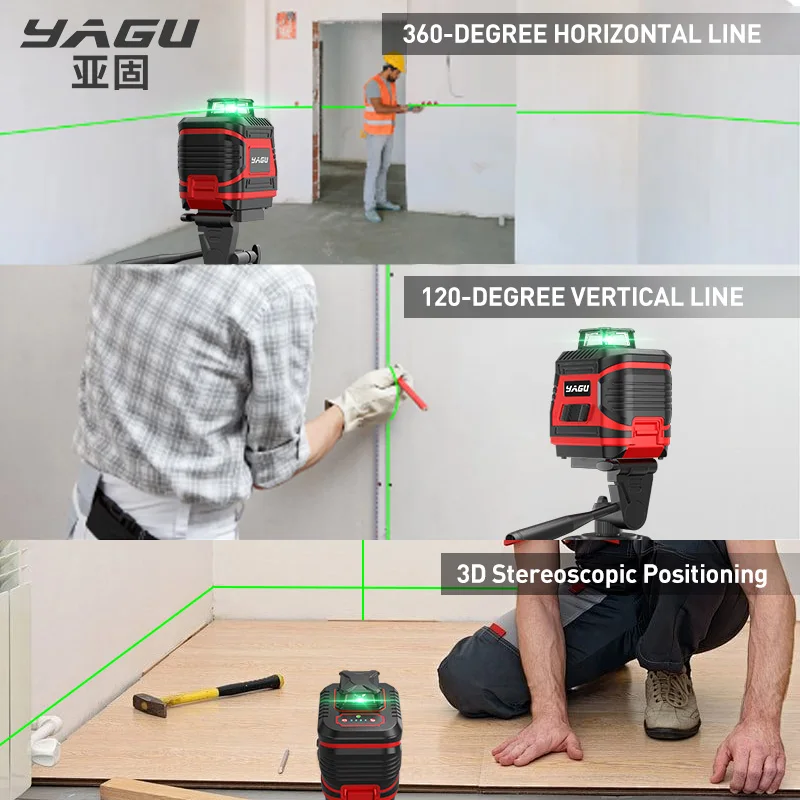 YAGU
亚固

360-DEGREE HORIZONTAL LINE

YAGU

120-DEGREE VERTICAL LINE

YAGU

3D Stereoscopic Positioning