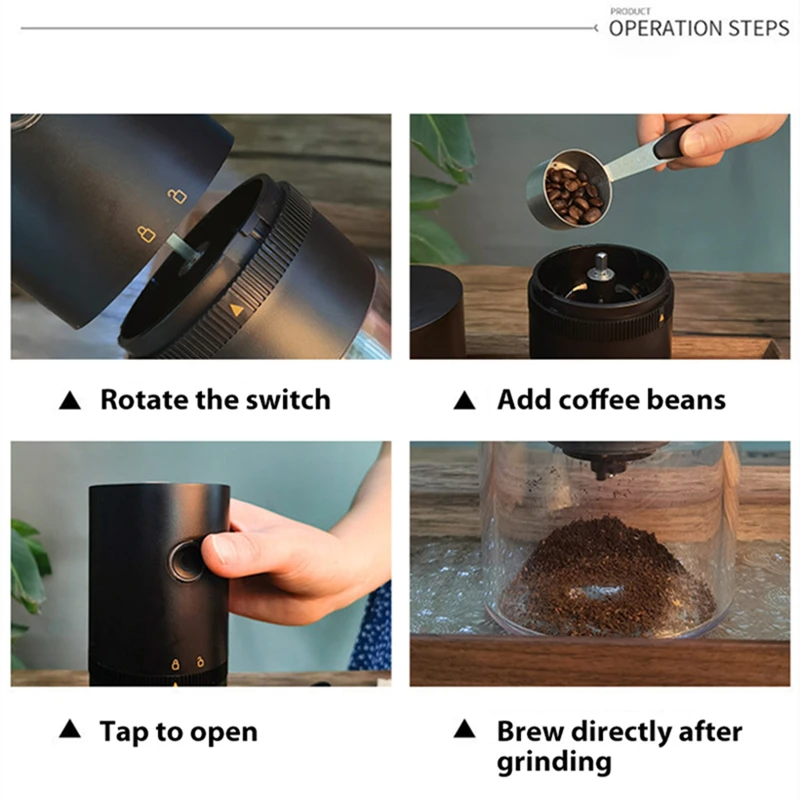 PRODUCT
OPERATION STEPS

▲ Rotate the switch

▲ Add coffee beans

▲ Tap to open

▲ Brew directly after grinding