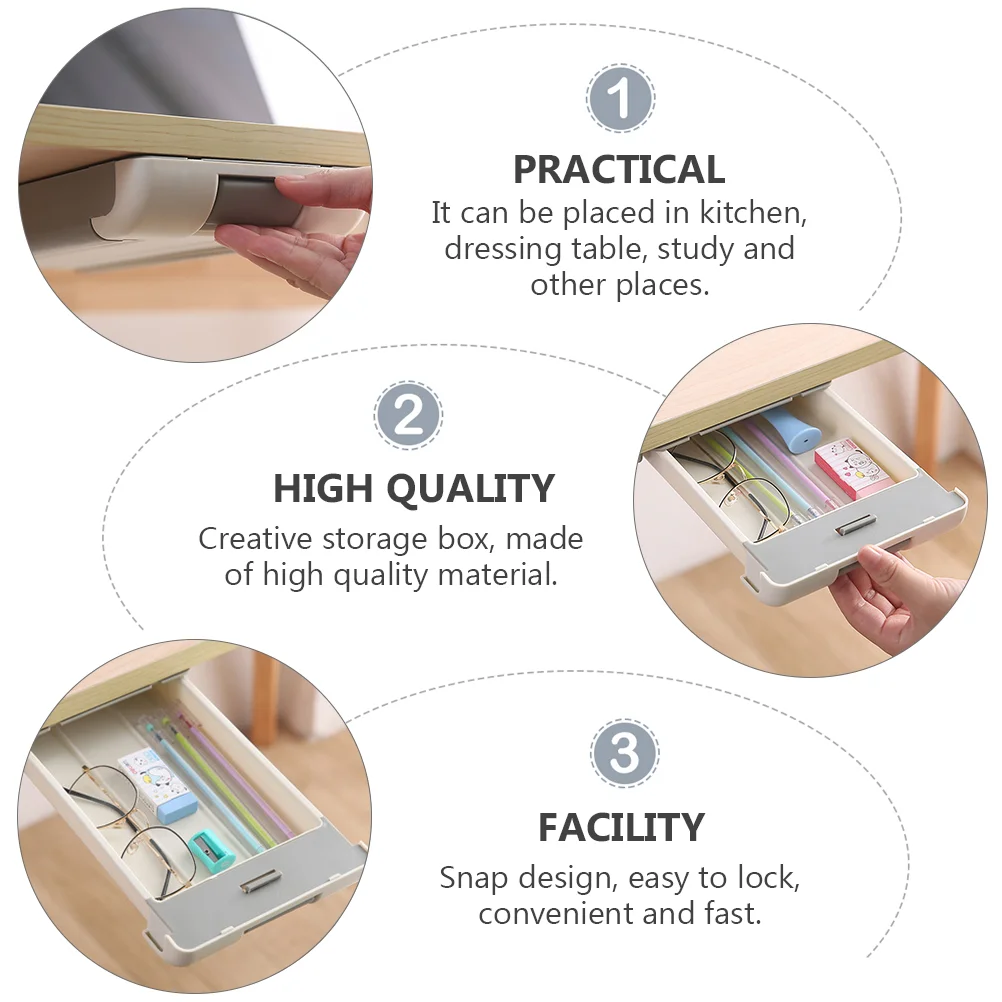 1

PRACTICAL

It can be placed in kitchen, dressing table, study and other places.

2

HIGH QUALITY

Creative storage box, made of high quality material.

3

FACILITY

Snap design, easy to lock, convenient and fast.