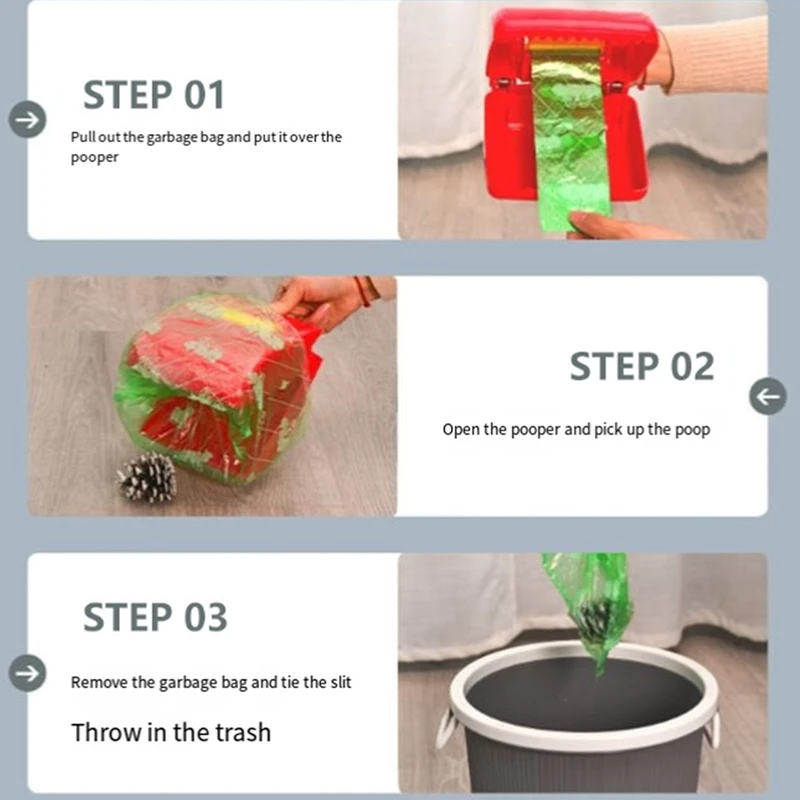 STEP 01

Pull out the garbage bag and put it over the pooper

STEP 02

Open the pooper and pick up the poop

STEP 03

Remove the garbage bag and tie the slit

Throw in the trash