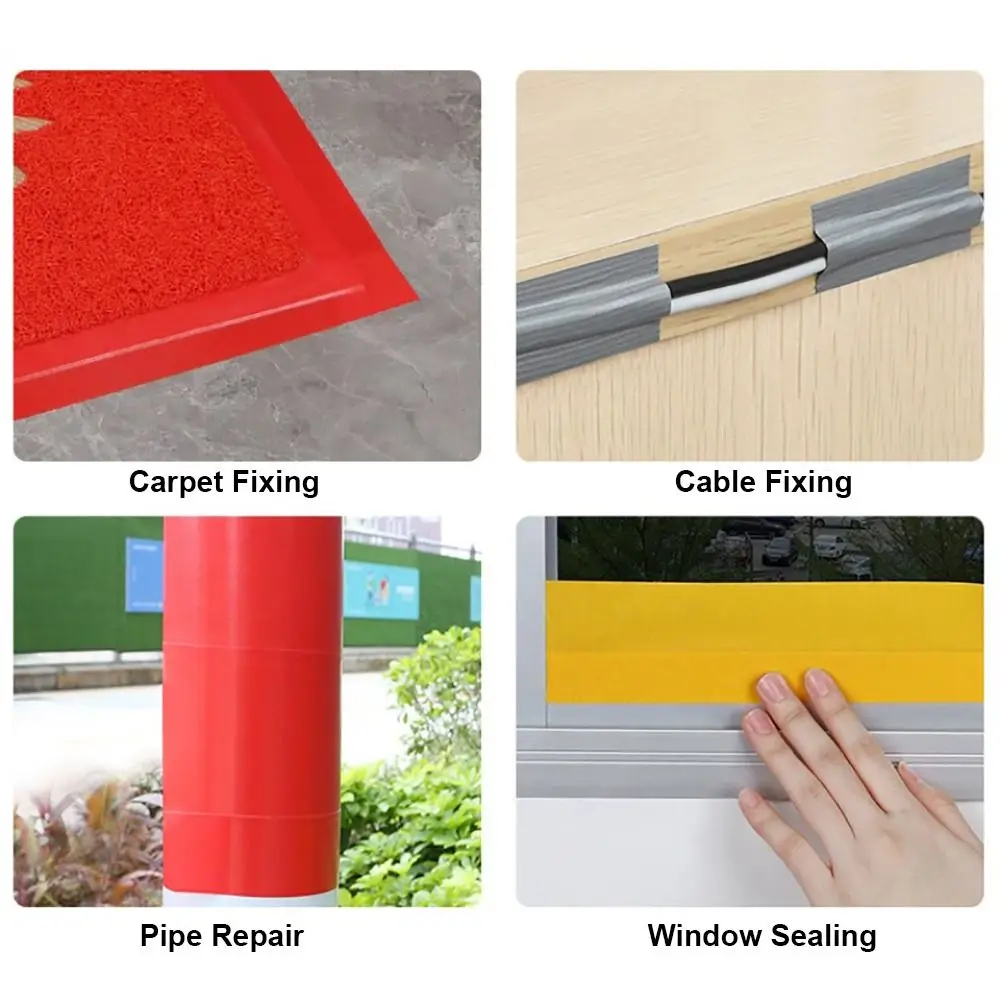 Carpet Fixing

Cable Fixing

Pipe Repair

Window Sealing