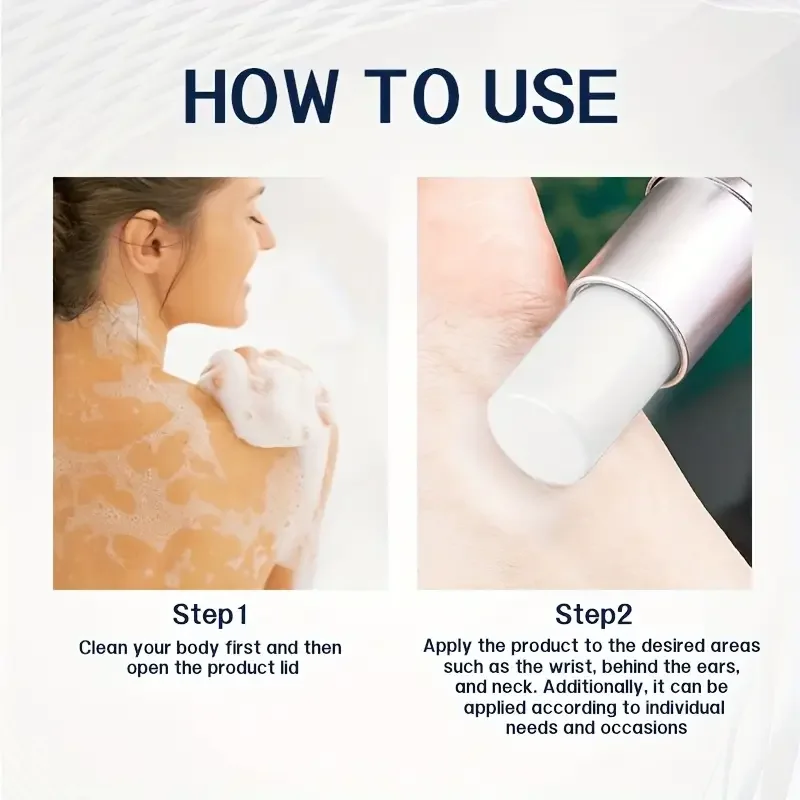 HOW TO USE

Step1

Clean your body first and then open the product lid

Step2

Apply the product to the desired areas such as the wrist, behind the ears, and neck. Additionally, it can be applied according to individual needs and occasions