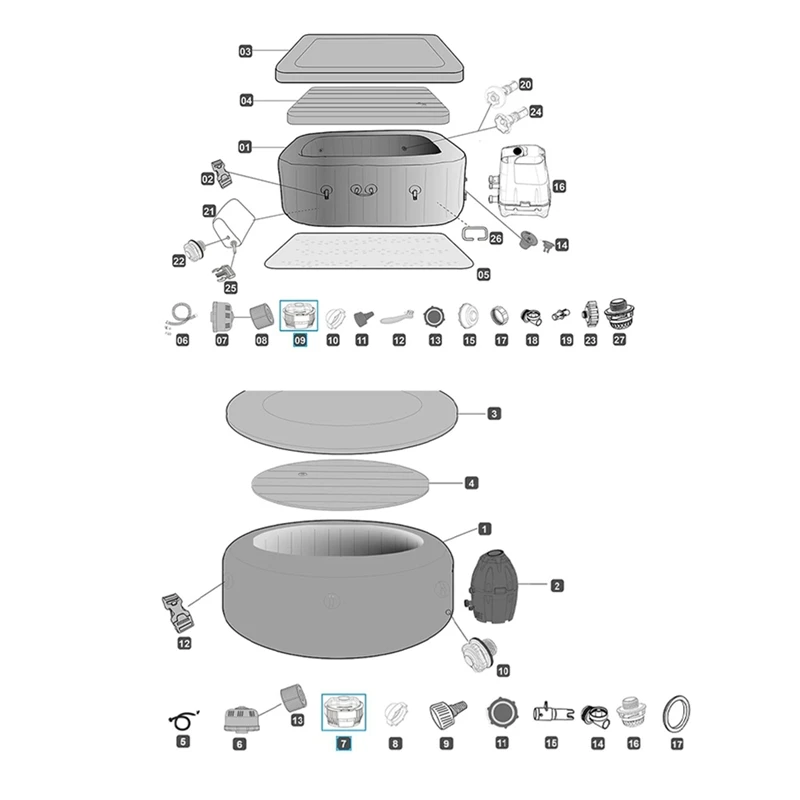 03
04
20
24
01
02
16
21
26
14
22
25
05
06
07
08
09
10
11
12
13
15
17
18
19
23
27

3
4
1
2
12
10
5
6
13
7
8
9
11
15
14
16
17