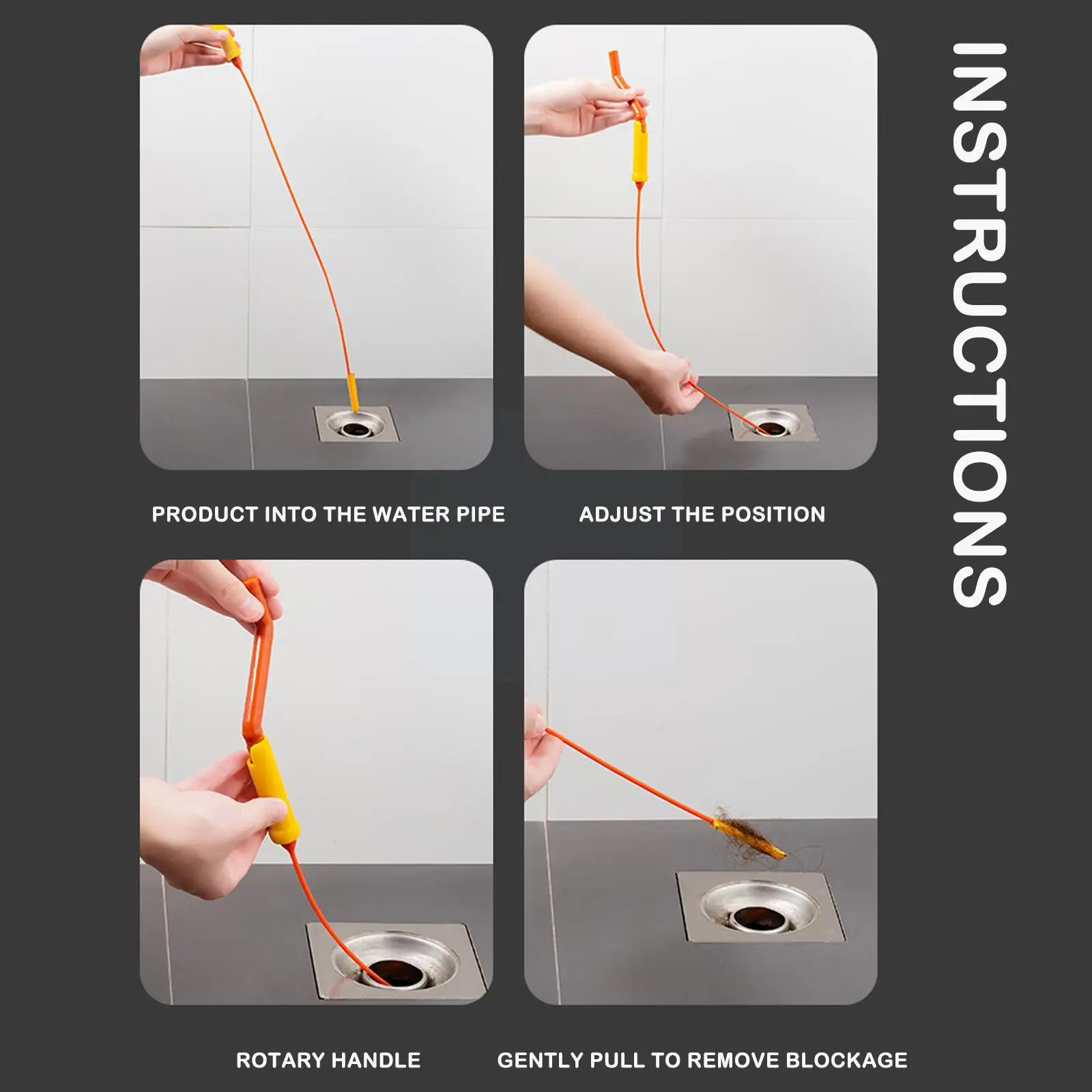 INSTRUCTIONS

PRODUCT INTO THE WATER PIPE

ADJUST THE POSITION

ROTARY HANDLE

GENTLY PULL TO REMOVE BLOCKAGE