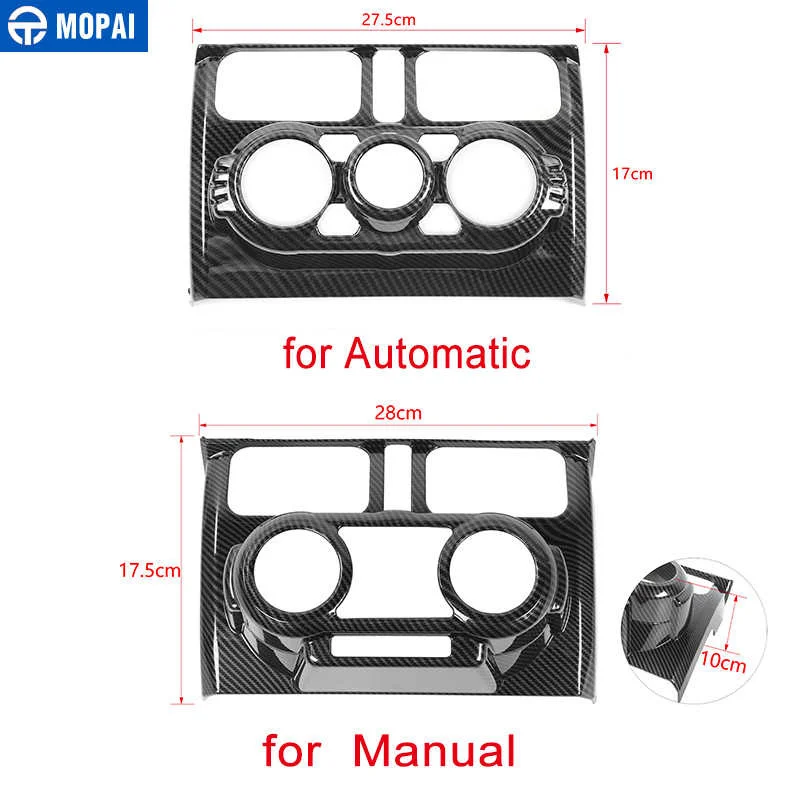 MOPAI

27.5cm

17cm

for Automatic

28cm

17.5cm

10cm

for Manual