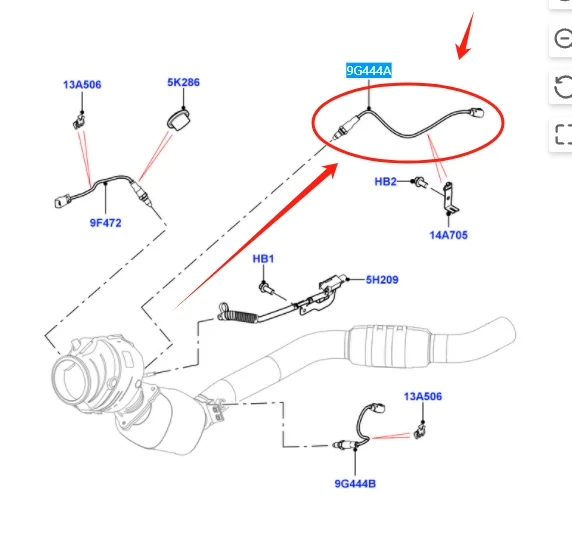 13A506
5K286
9G444A
9F472
HB2
14A705
HB1
5H209
13A506
9G444B