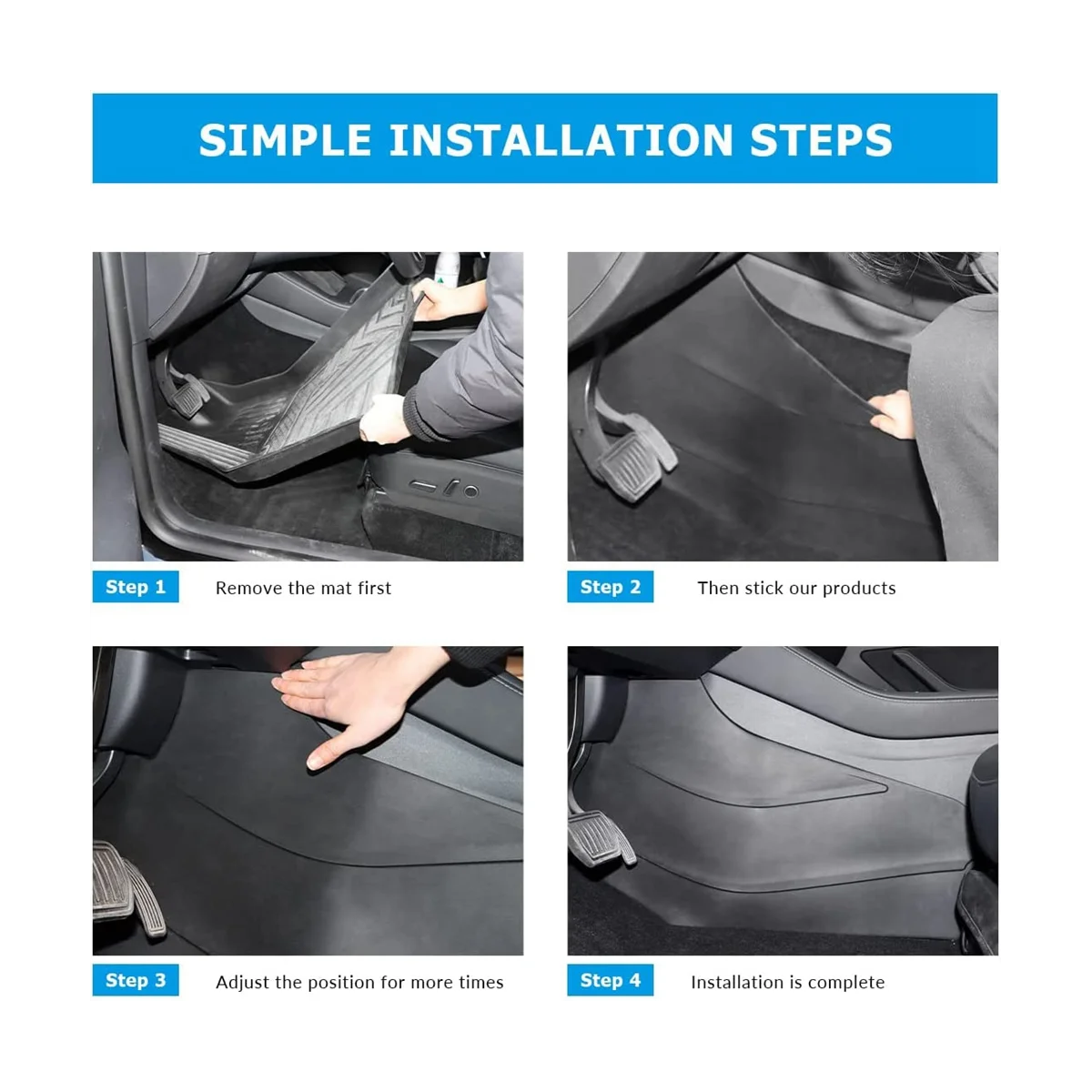 SIMPLE INSTALLATION STEPS

Step 1 Remove the mat first

Step 2 Then stick our products

Step 3 Adjust the position for more times

Step 4 Installation is complete