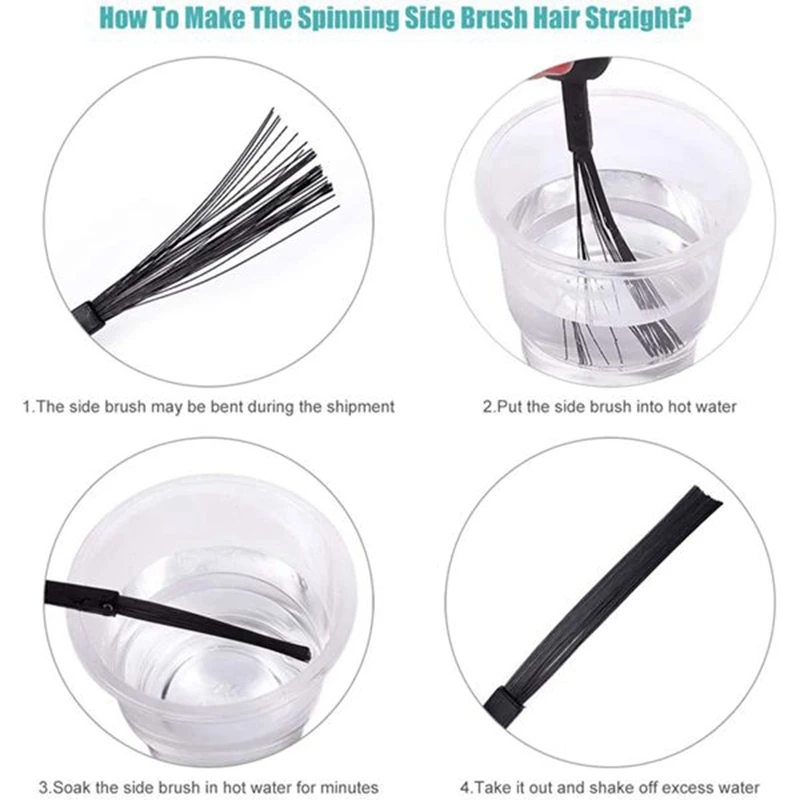 How To Make The Spinning Side Brush Hair Straight?

1.The side brush may be bent during the shipment

2.Put the side brush into hot water

3.Soak the side brush in hot water for minutes

4.Take it out and shake off excess water