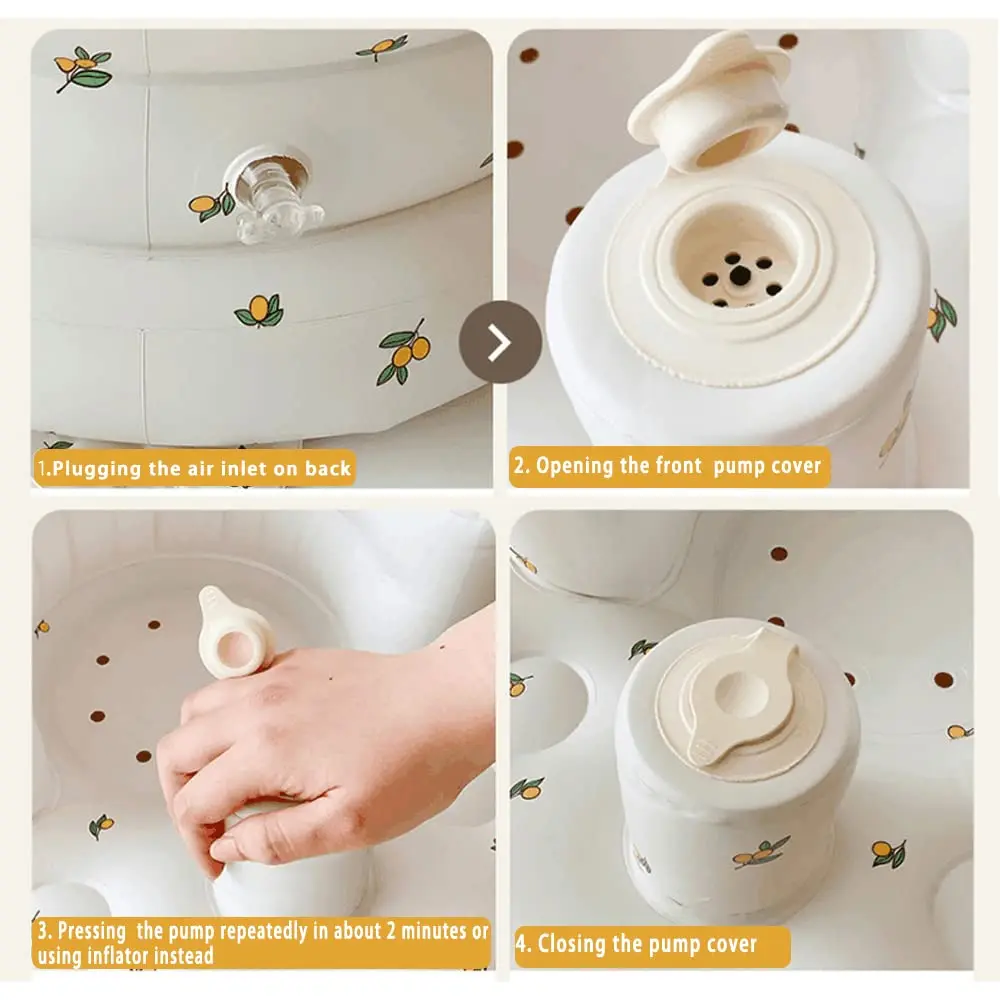 1.Plugging the air inlet on back

2. Opening the front pump cover

3. Pressing the pump repeatedly in about 2 minutes or using inflator instead

4. Closing the pump cover