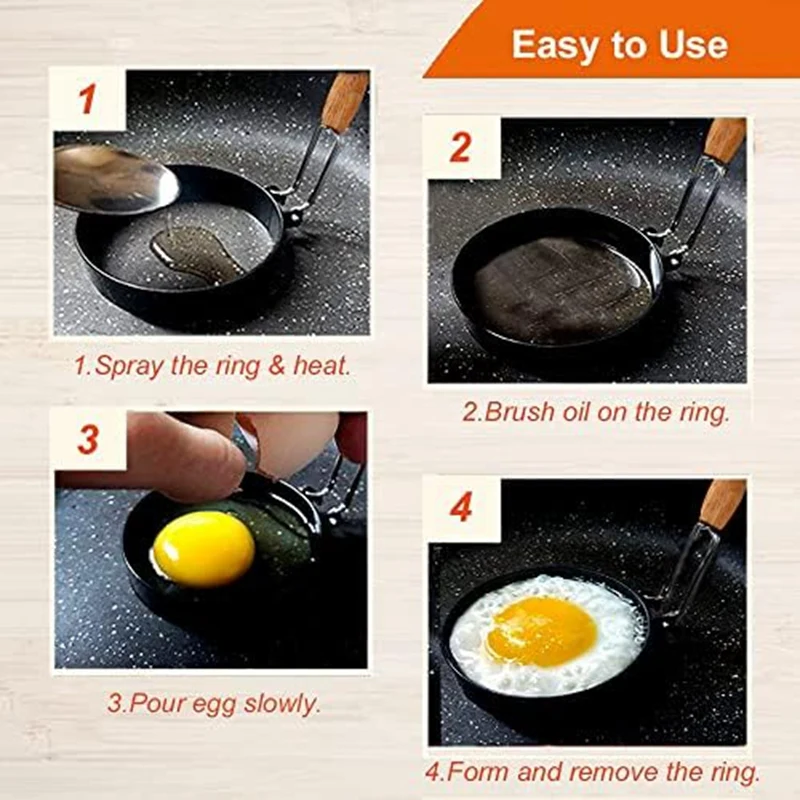 Easy to Use

1

1.Spray the ring & heat.

2

2.Brush oil on the ring.

3

3.Pour egg slowly.

4

4.Form and remove the ring.