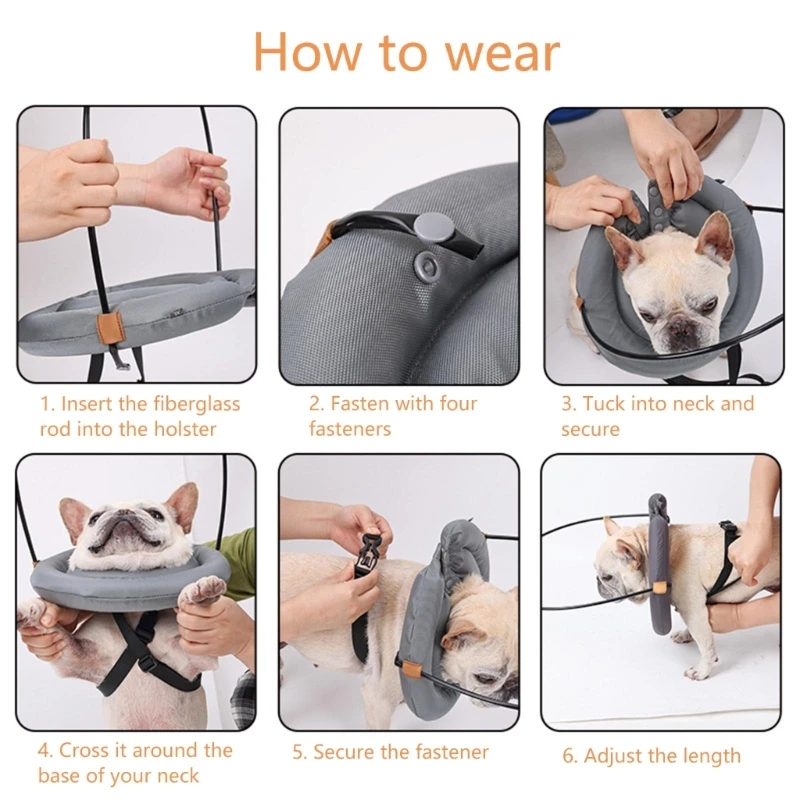 How to wear

1. Insert the fiberglass rod into the holster

2. Fasten with four fasteners

3. Tuck into neck and secure

4. Cross it around the base of your neck

5. Secure the fastener

6. Adjust the length