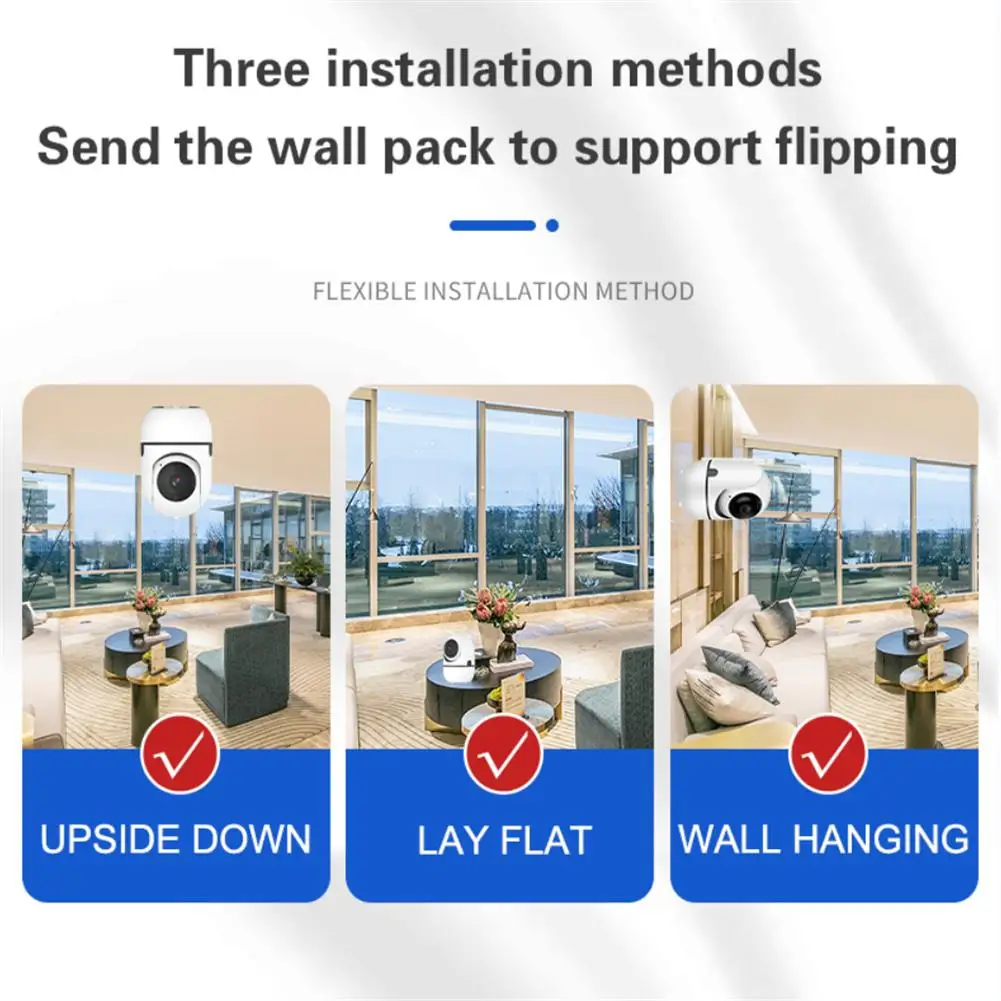 Three installation methods
Send the wall pack to support flipping

FLEXIBLE INSTALLATION METHOD

UPSIDE DOWN

LAY FLAT

WALL HANGING