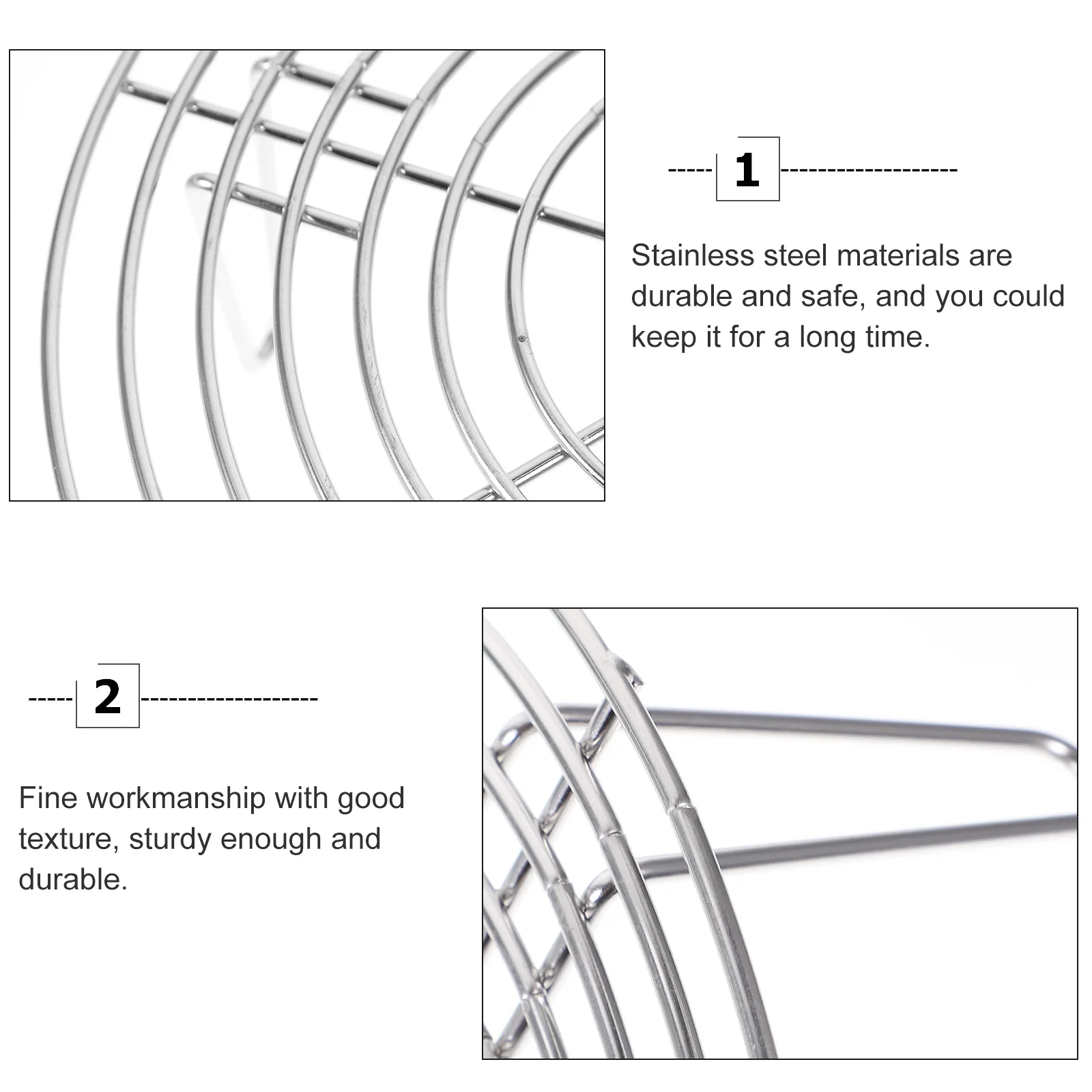 1

Stainless steel materials are durable and safe, and you could keep it for a long time.

2

Fine workmanship with good texture, sturdy enough and durable.