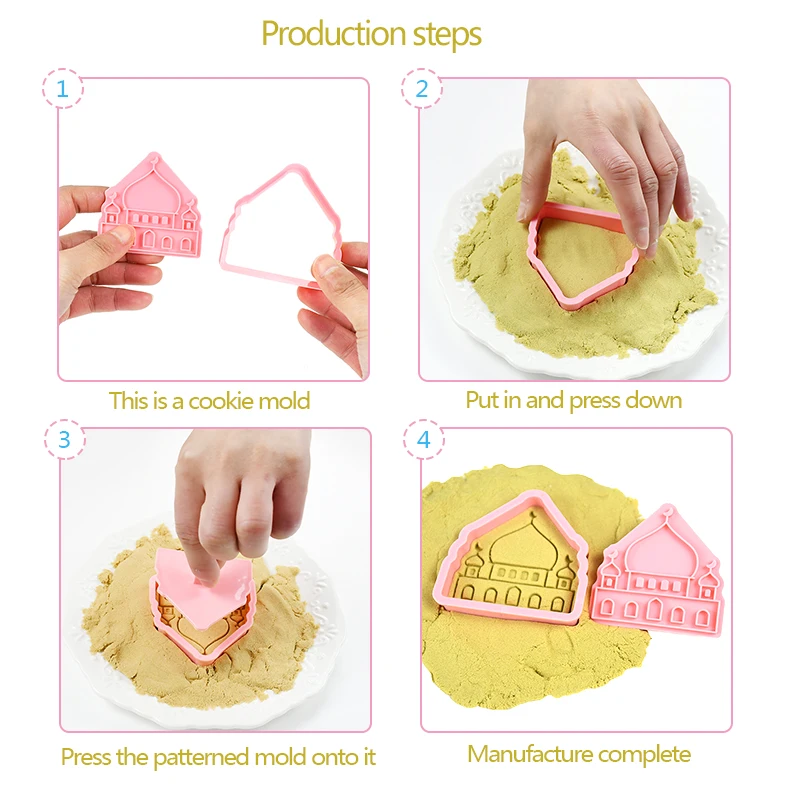 Production steps

1

This is a cookie mold

2

Put in and press down

3

Press the patterned mold onto it

4

Manufacture complete