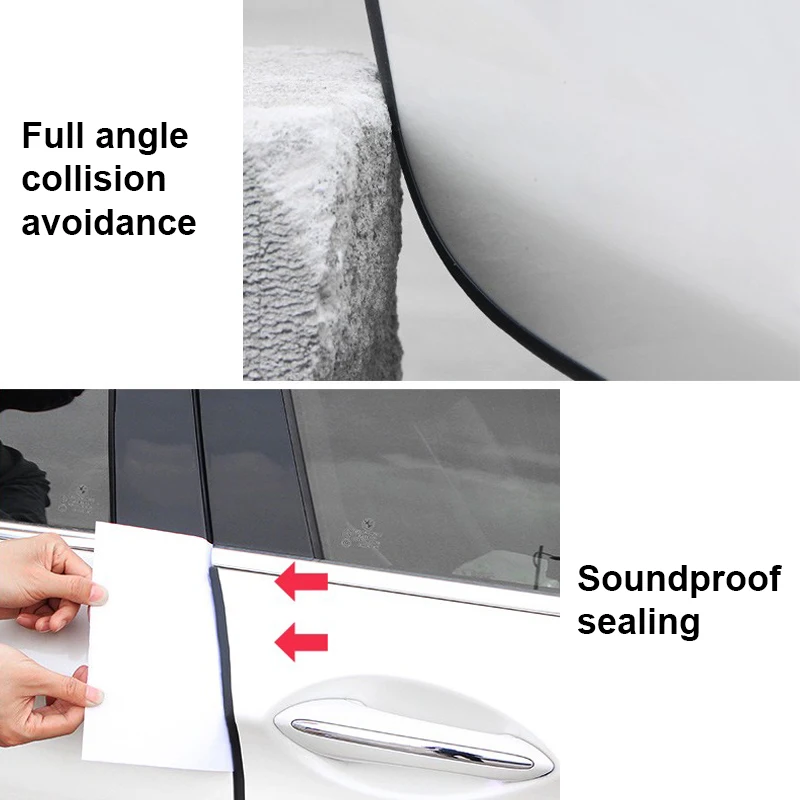 Full angle collision avoidance

Soundproof sealing