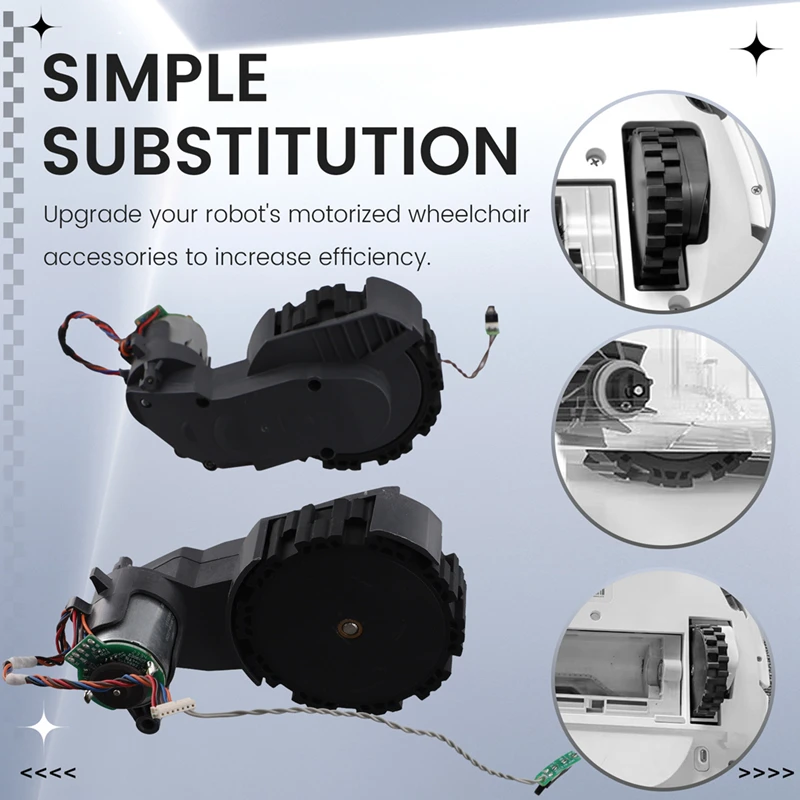 SIMPLE SUBSTITUTION

Upgrade your robot's motorized wheelchair accessories to increase efficiency.

<<<<

>>>>