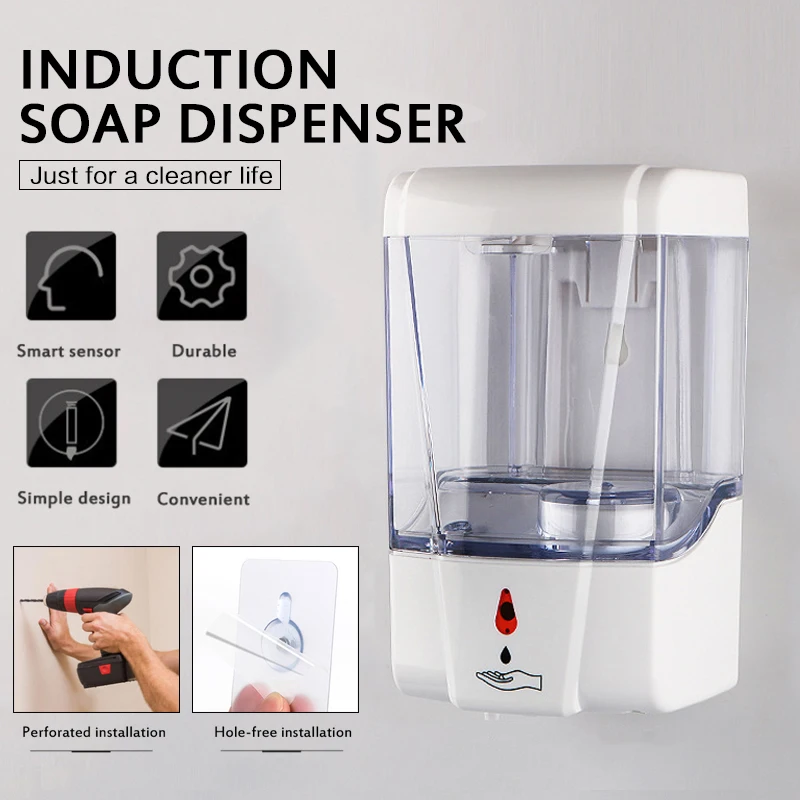 INDUCTION SOAP DISPENSER

Just for a cleaner life

Smart sensor

Durable

Simple design

Convenient

Perforated installation

Hole-free installation