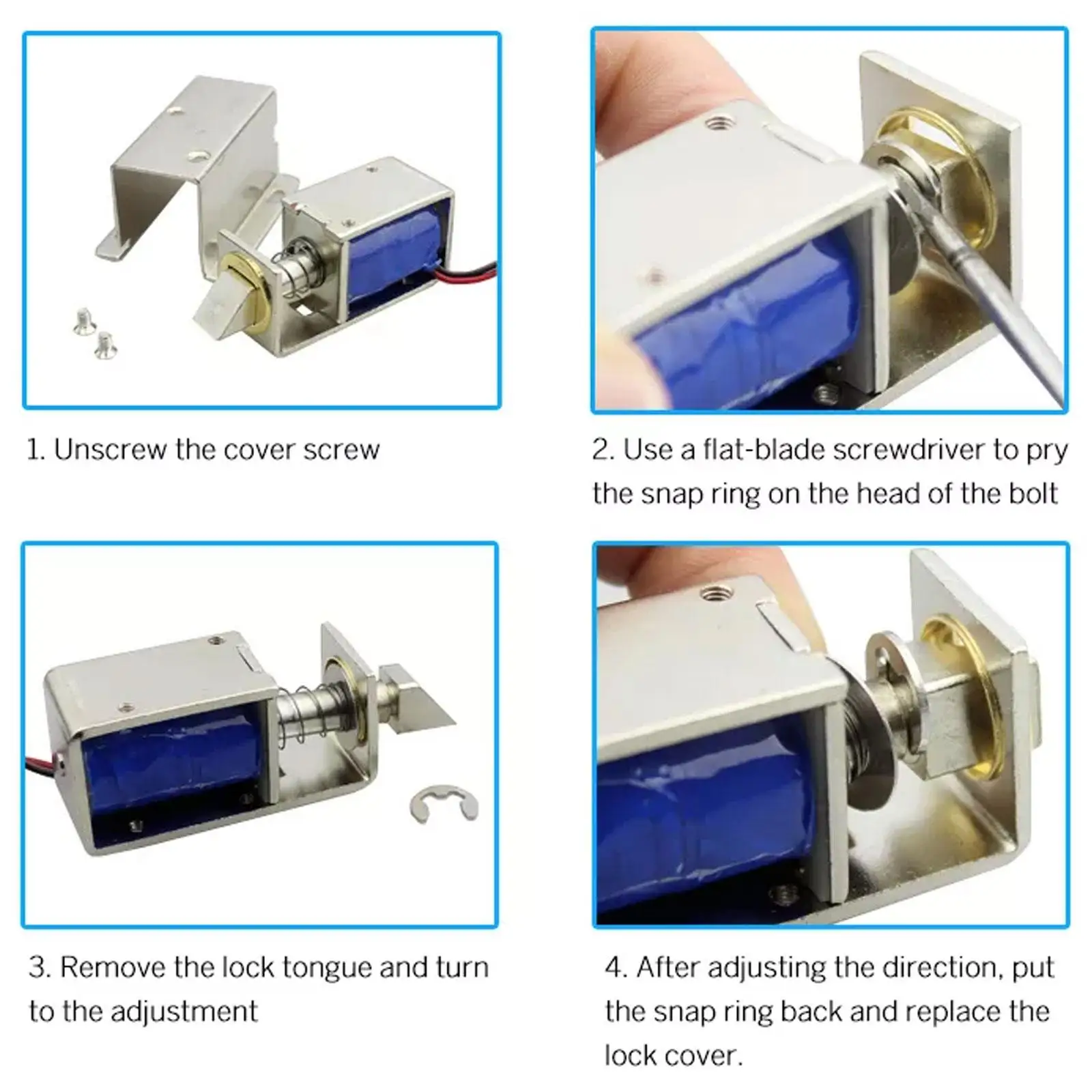 1. Unscrew the cover screw

2. Use a flat-blade screwdriver to pry the snap ring on the head of the bolt

3. Remove the lock tongue and turn to the adjustment

4. After adjusting the direction, put the snap ring back and replace the lock cover.