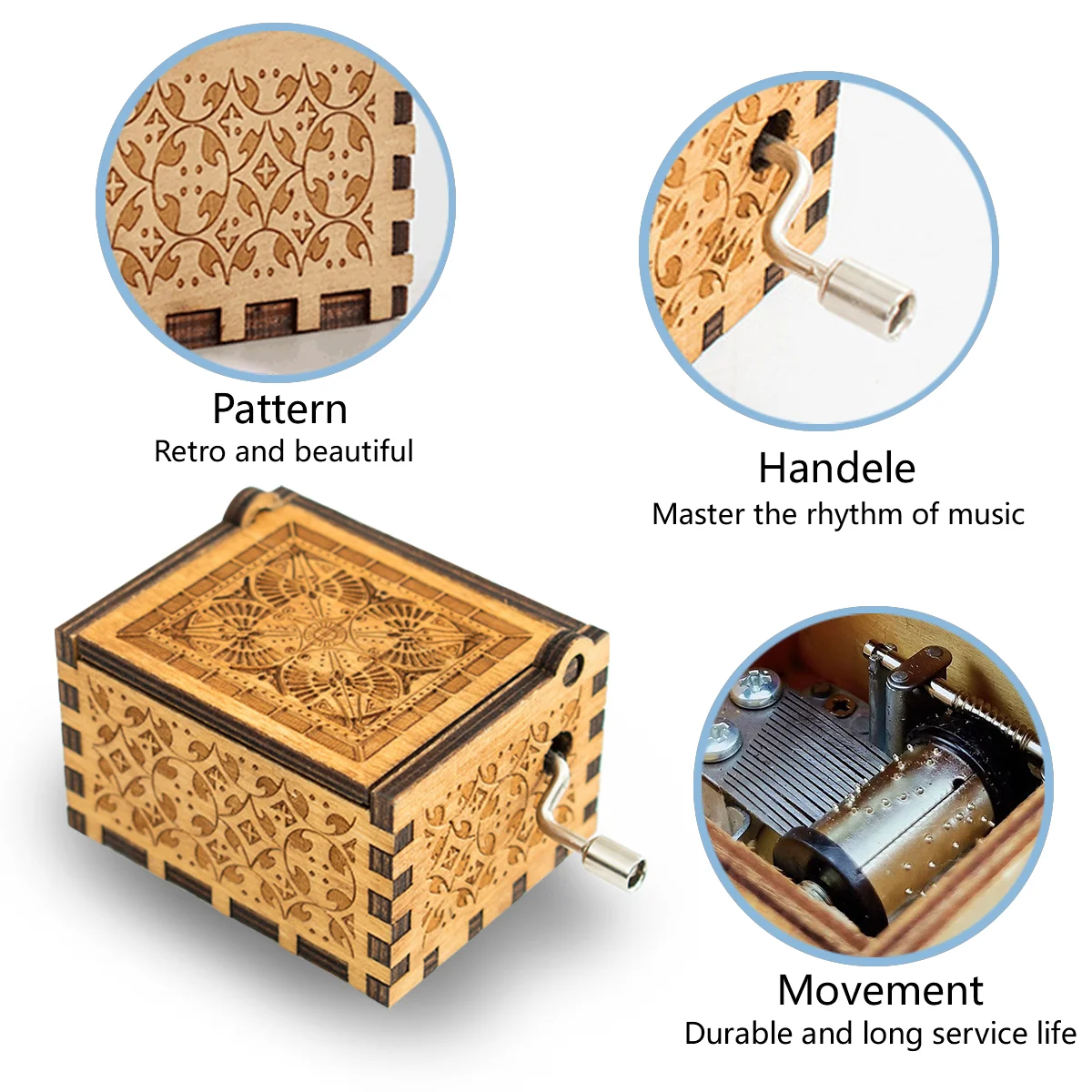 Pattern
Retro and beautiful

Handele
Master the rhythm of music

Movement
Durable and long service life