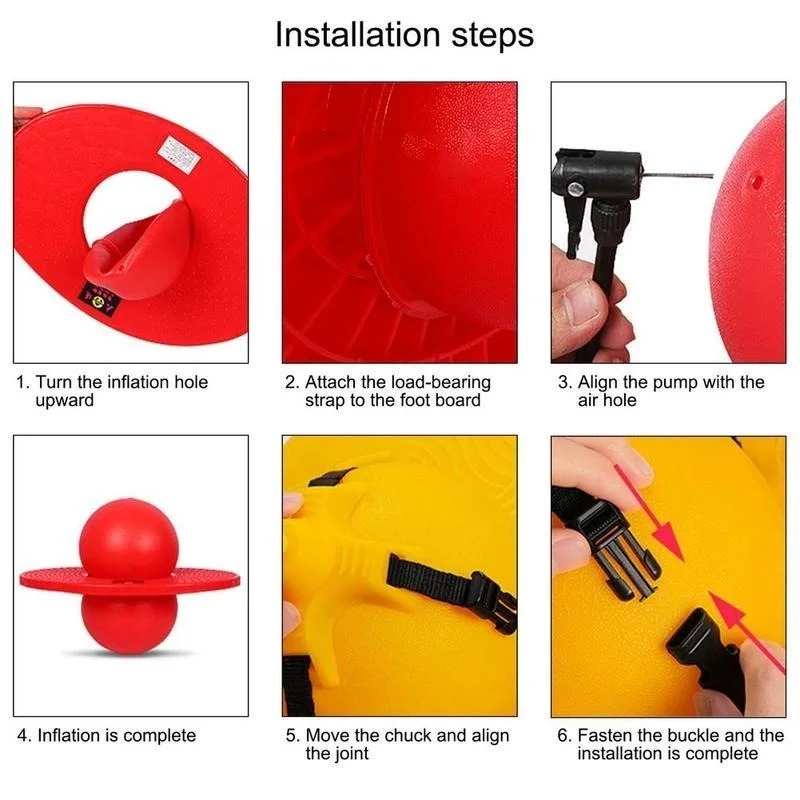 Installation steps

1. Turn the inflation hole upward

2. Attach the load-bearing strap to the foot board

3. Align the pump with the air hole

4. Inflation is complete

5. Move the chuck and align the joint

6. Fasten the buckle and the installation is complete