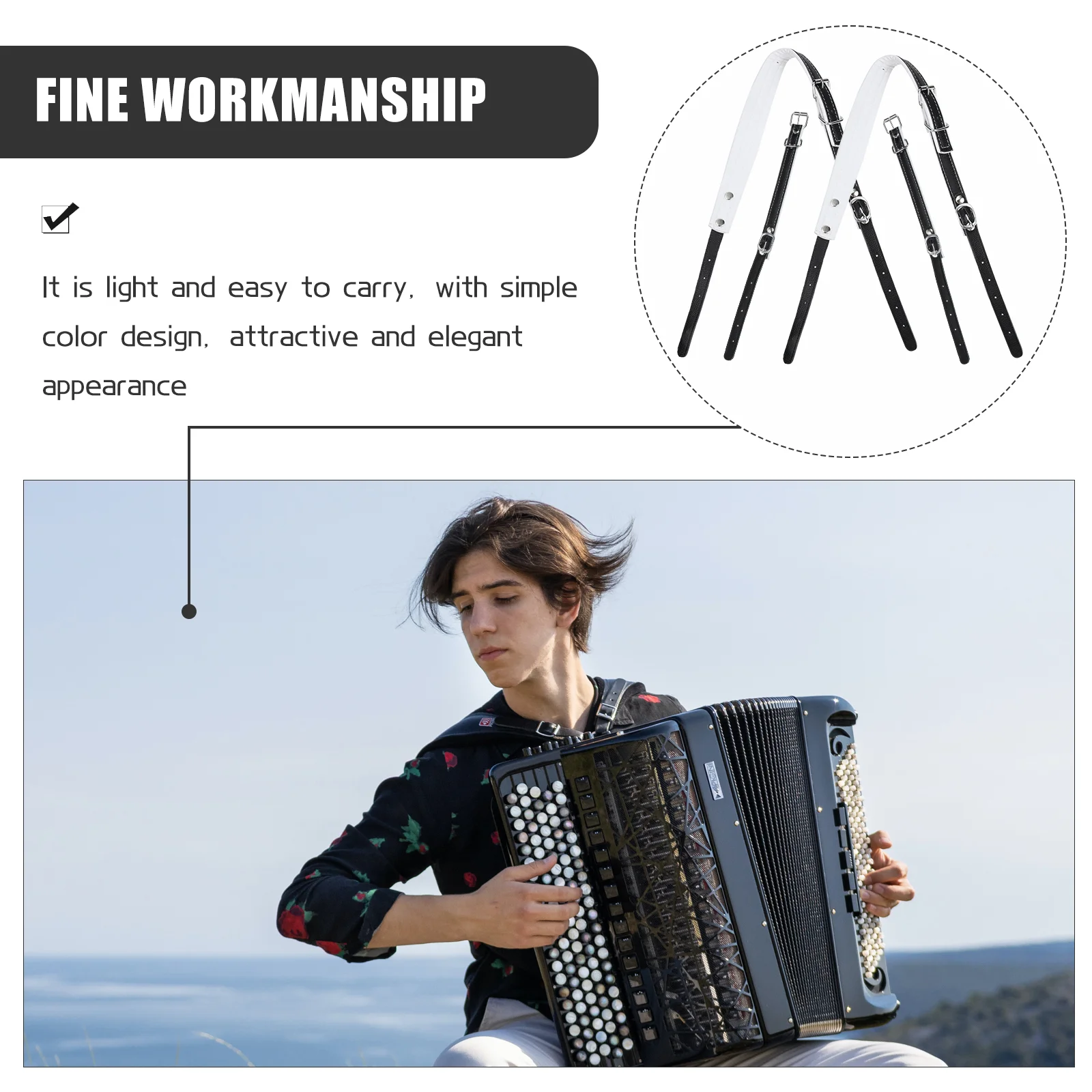 FINE WORKMANSHIP

It is light and easy to carry, with simple color design, attractive and elegant appearance