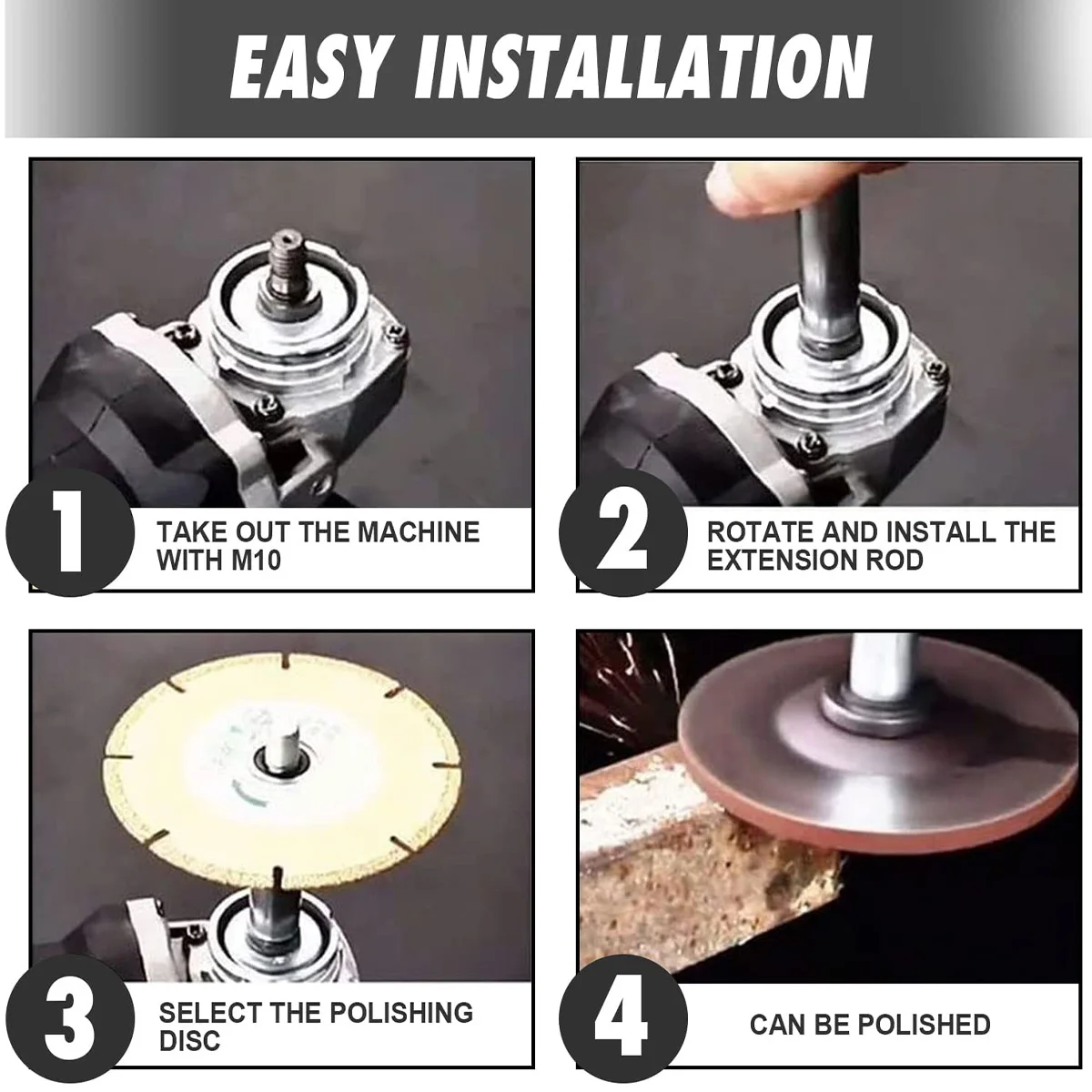 EASY INSTALLATION

1
TAKE OUT THE MACHINE WITH M10

2
ROTATE AND INSTALL THE EXTENSION ROD

3
SELECT THE POLISHING DISC

4
CAN BE POLISHED