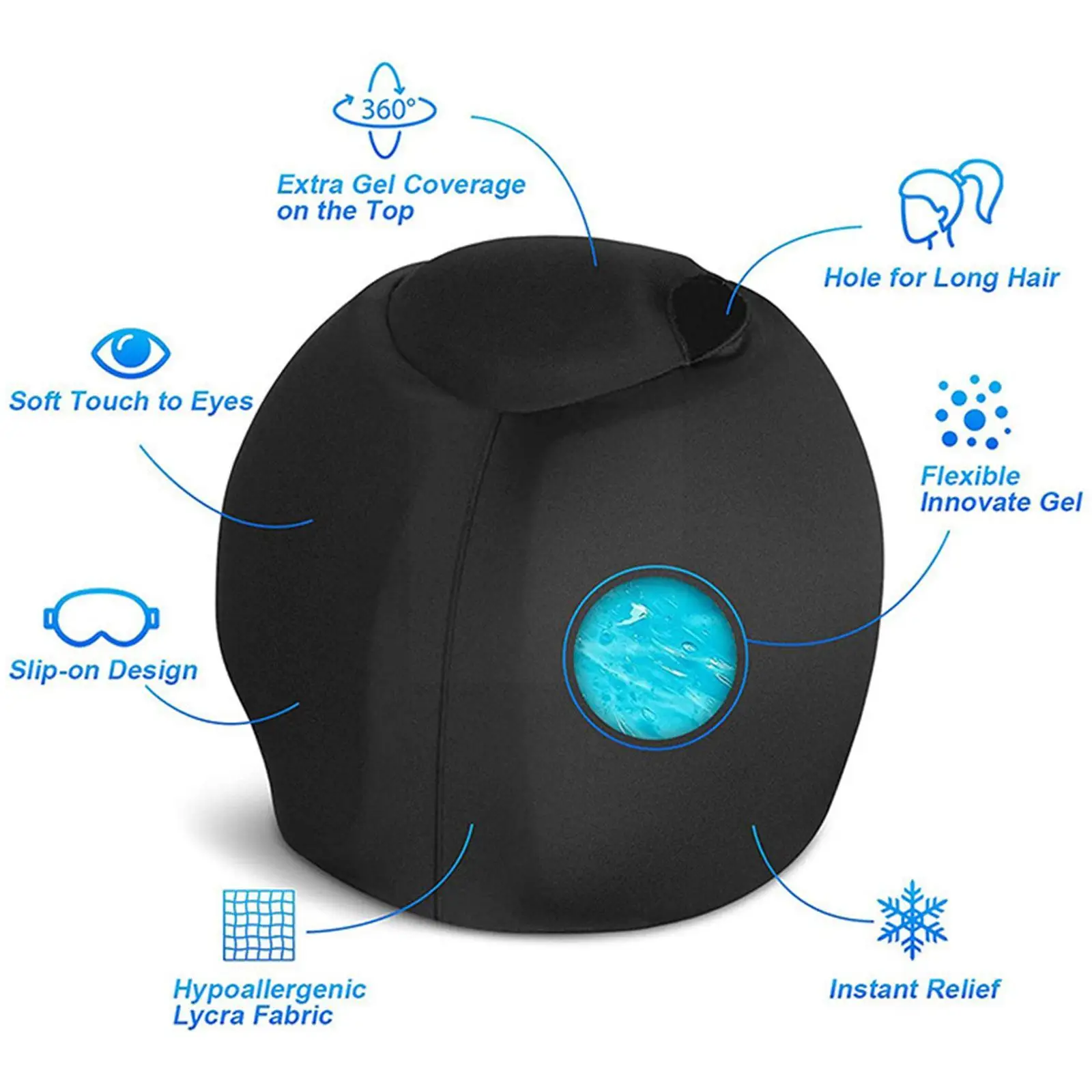 360°

Extra Gel Coverage on the Top

Hole for Long Hair

Soft Touch to Eyes

Flexible Innovate Gel

Slip-on Design

Hypoallergenic Lycra Fabric

Instant Relief