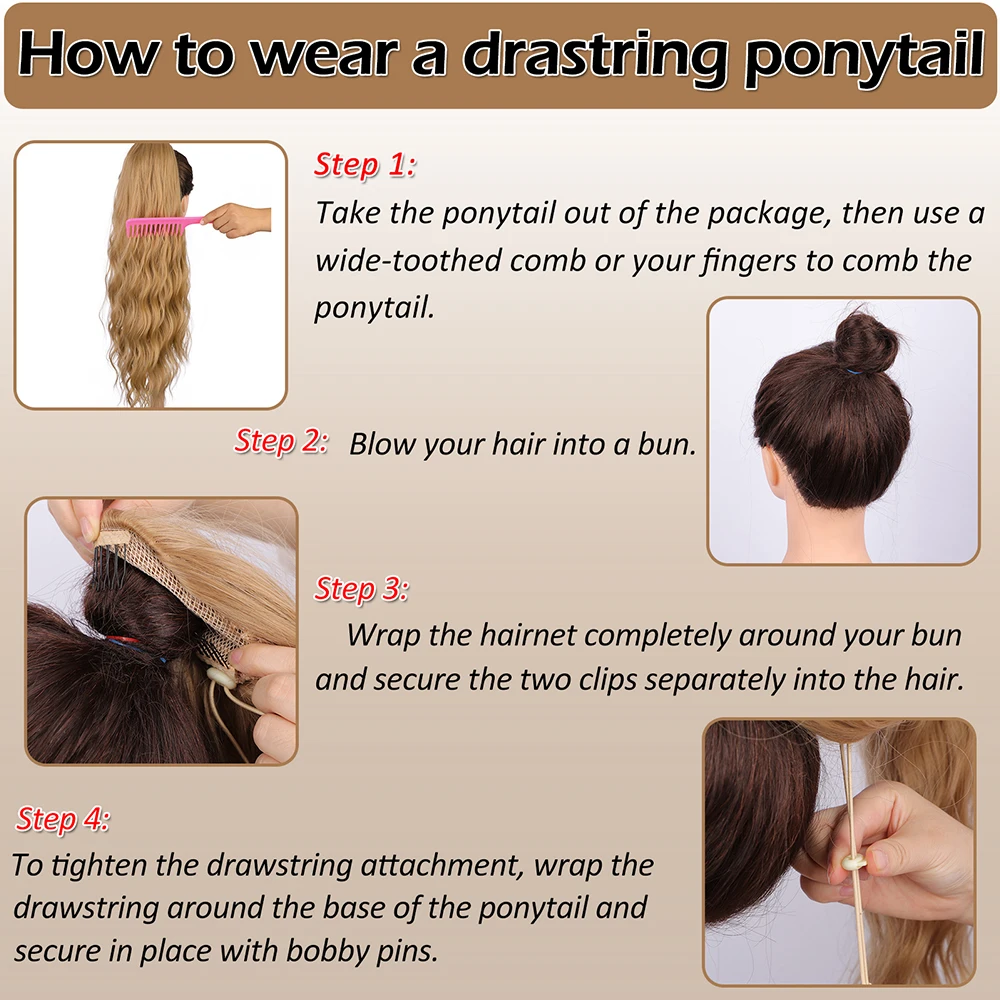 How to wear a drastring ponytail

Step 1:
Take the ponytail out of the package, then use a wide-toothed comb or your fingers to comb the ponytail.

Step 2: Blow your hair into a bun.

Step 3:
Wrap the hairnet completely around your bun and secure the two clips separately into the hair.

Step 4:
To tighten the drawstring attachment, wrap the drawstring around the base of the ponytail and secure in place with bobby pins.