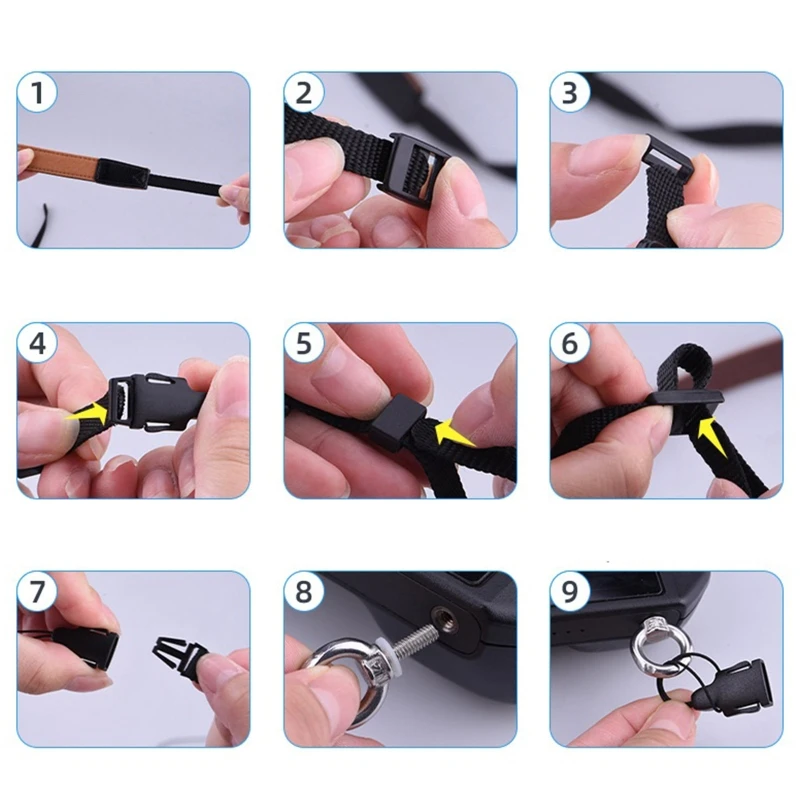 1

2

3

4

5

6

7

8

9