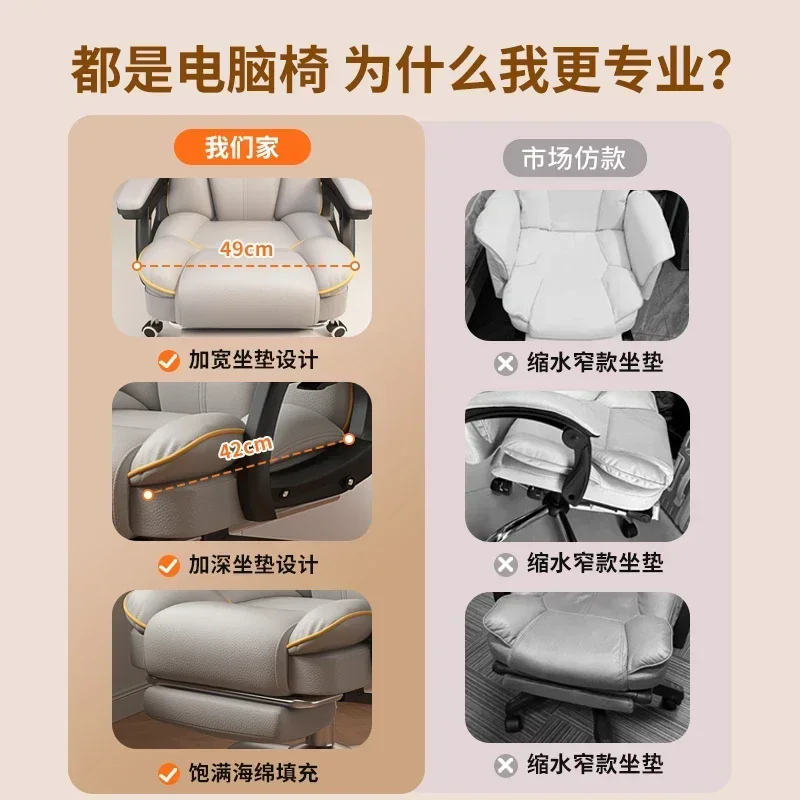 都是电脑椅 为什么我更专业？

我们家

49cm

加宽坐垫设计

42cm

加深坐垫设计

饱满海绵填充

市场仿款

缩水窄款坐垫

缩水窄款坐垫

缩水窄款坐垫