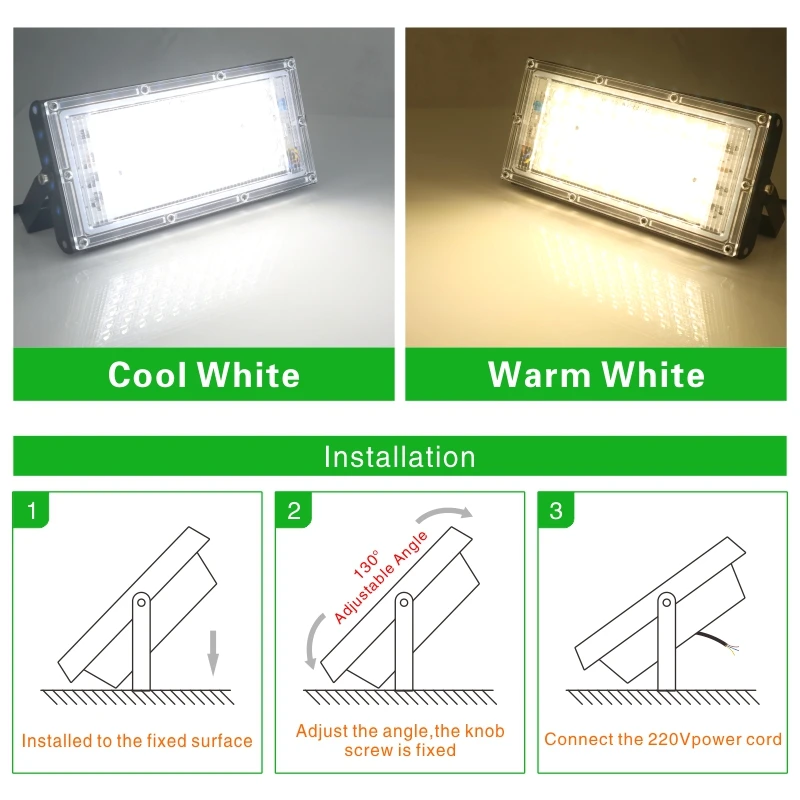 Cool White

Warm White

Installation

1

Installed to the fixed surface

2

130°
Adjustable Angle

Adjust the angle,the knob screw is fixed

3

Connect the 220Vpower cord